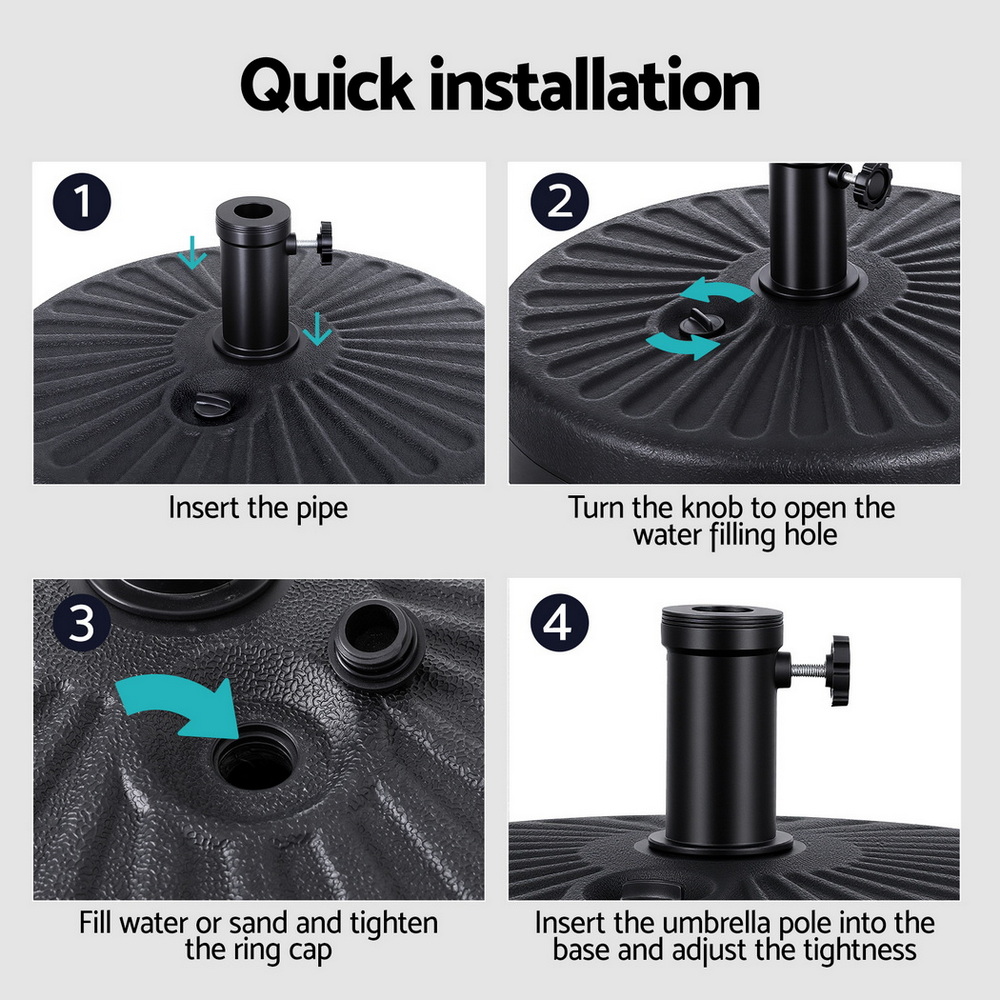 Quick installation

1

Insert the pipe

2

Turn the knob to open the water filling hole

3

Fill water or sand and tighten the ring cap

4

Insert the umbrella pole into the base and adjust the tightness