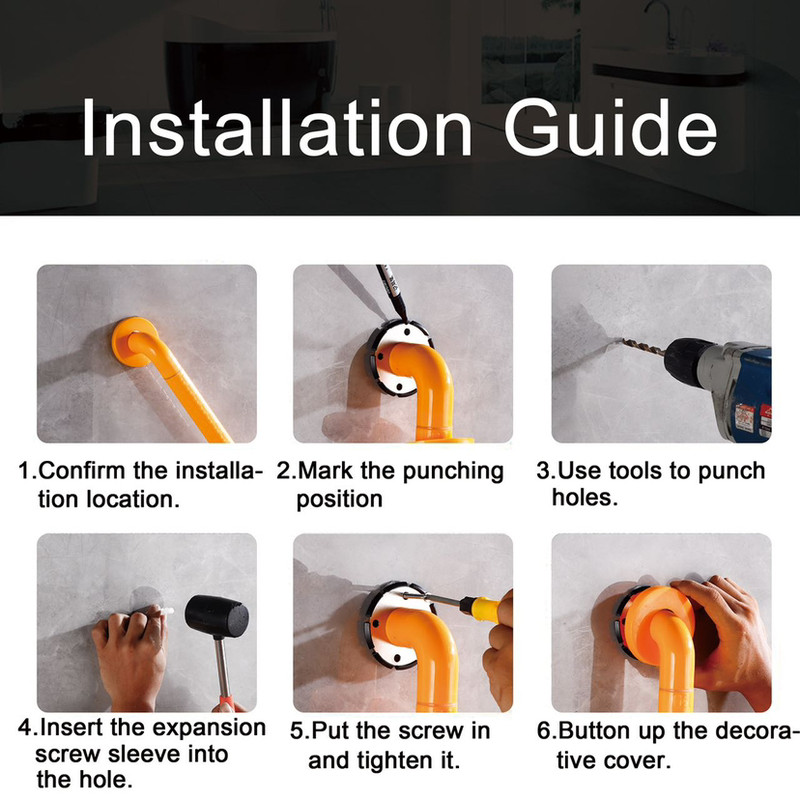 Installation Guide

1.Confirm the installation location.

2.Mark the punching position

3.Use tools to punch holes.

4.Insert the expansion screw sleeve into the hole.

5.Put the screw in and tighten it.

6.Button up the decorative cover.