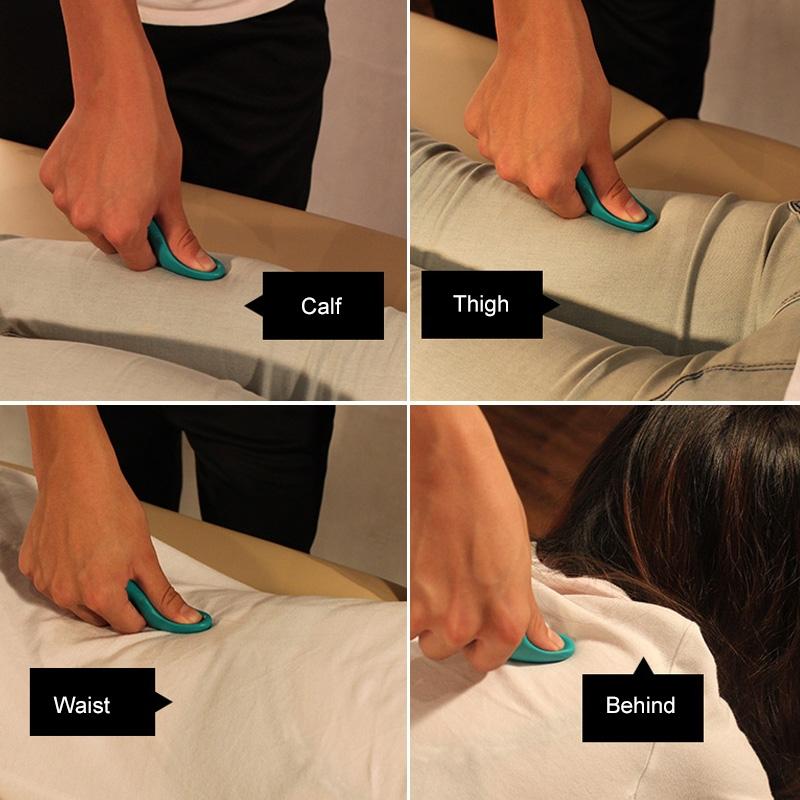 Calf

Thigh

Waist

Behind