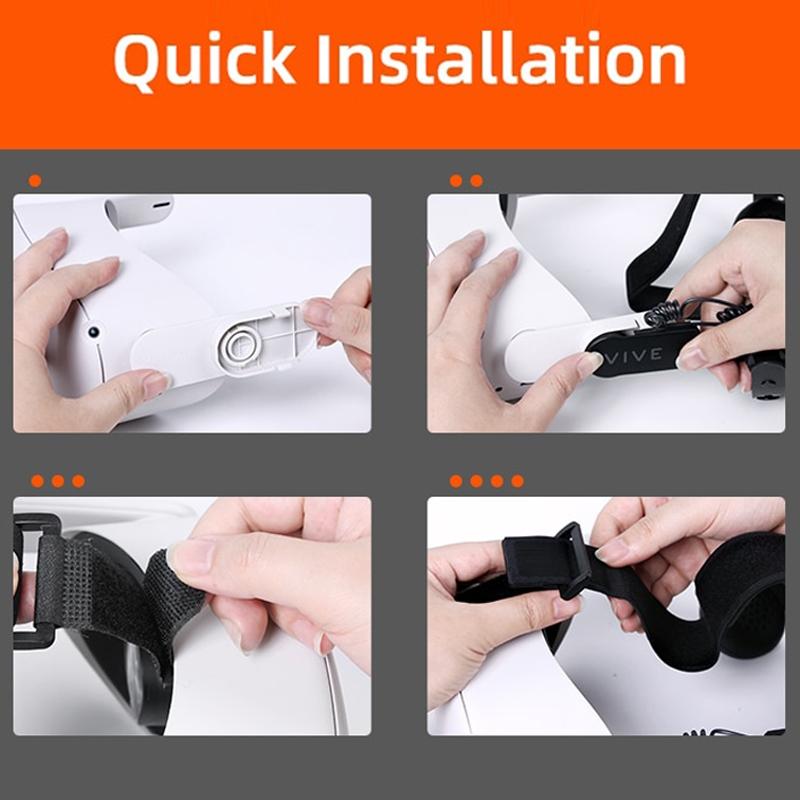 Quick Installation

VIVE