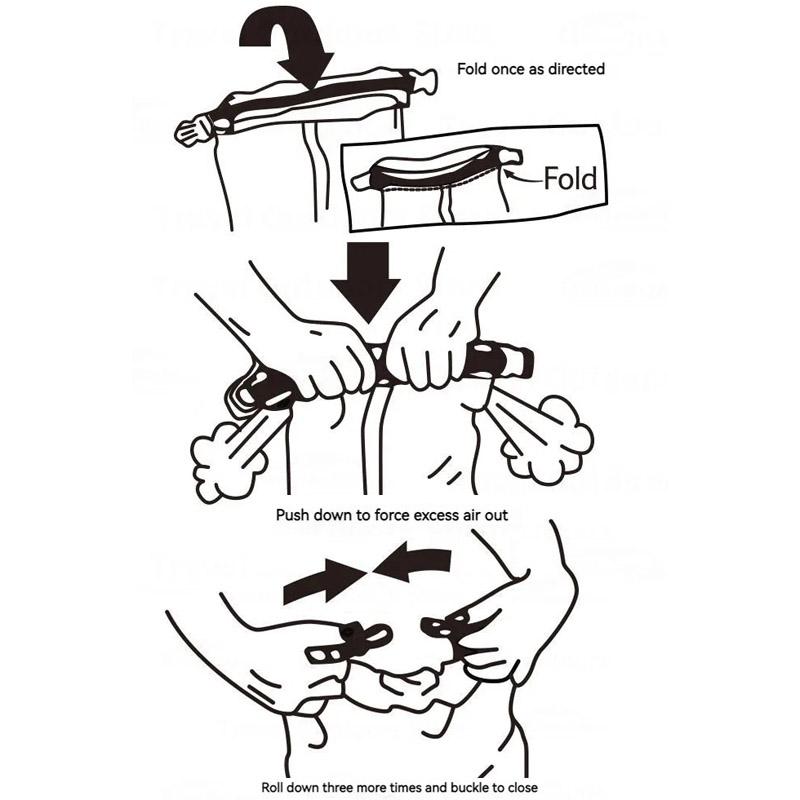 Fold once as directed

Fold

Push down to force excess air out

Roll down three more times and buckle to close