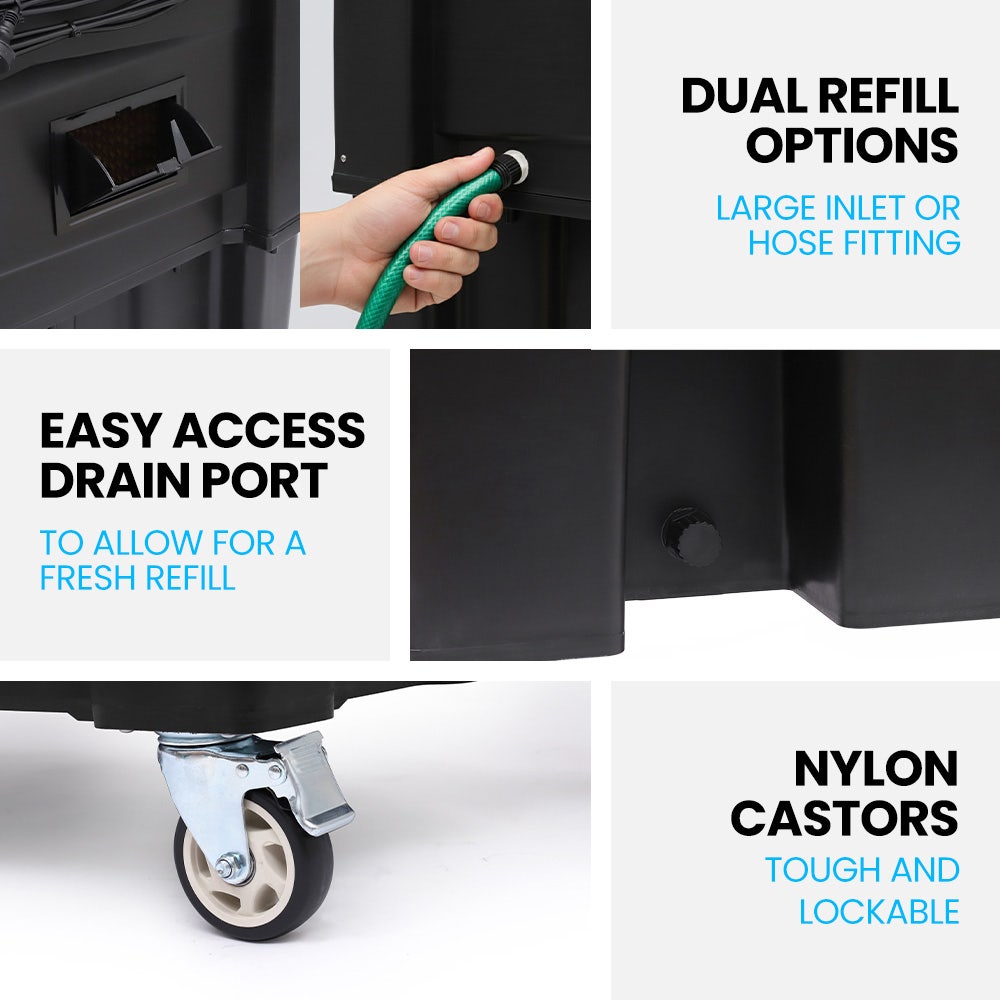 DUAL REFILL OPTIONS

LARGE INLET OR HOSE FITTING

EASY ACCESS DRAIN PORT

TO ALLOW FOR A FRESH REFILL

NYLON CASTORS

TOUGH AND LOCKABLE