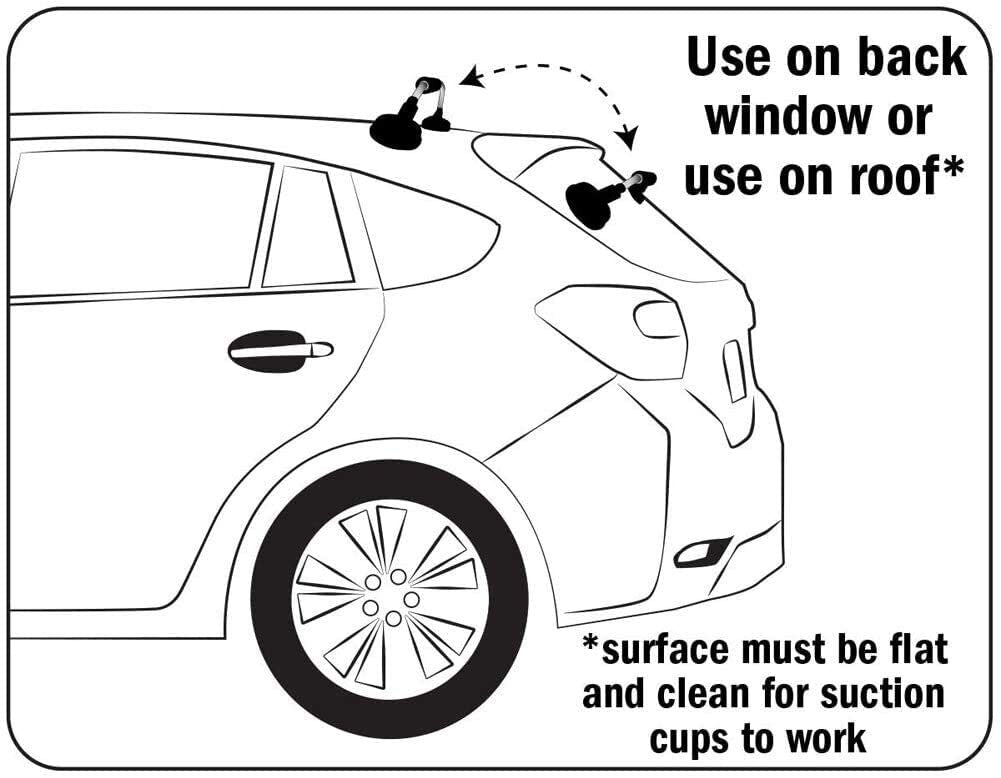 Use on back window or use on roof*

*surface must be flat and clean for suction cups to work