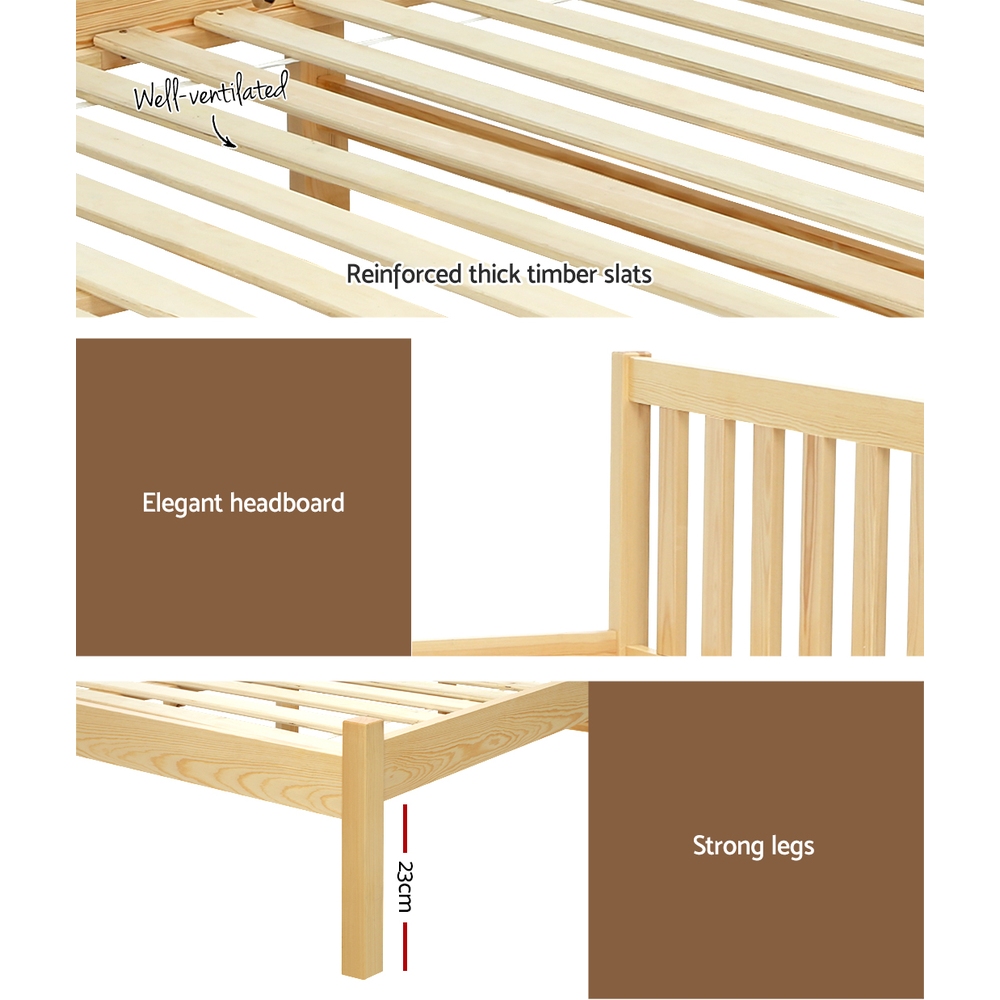 Well-ventilated

Reinforced thick timber slats

Elegant headboard

23cm

Strong legs