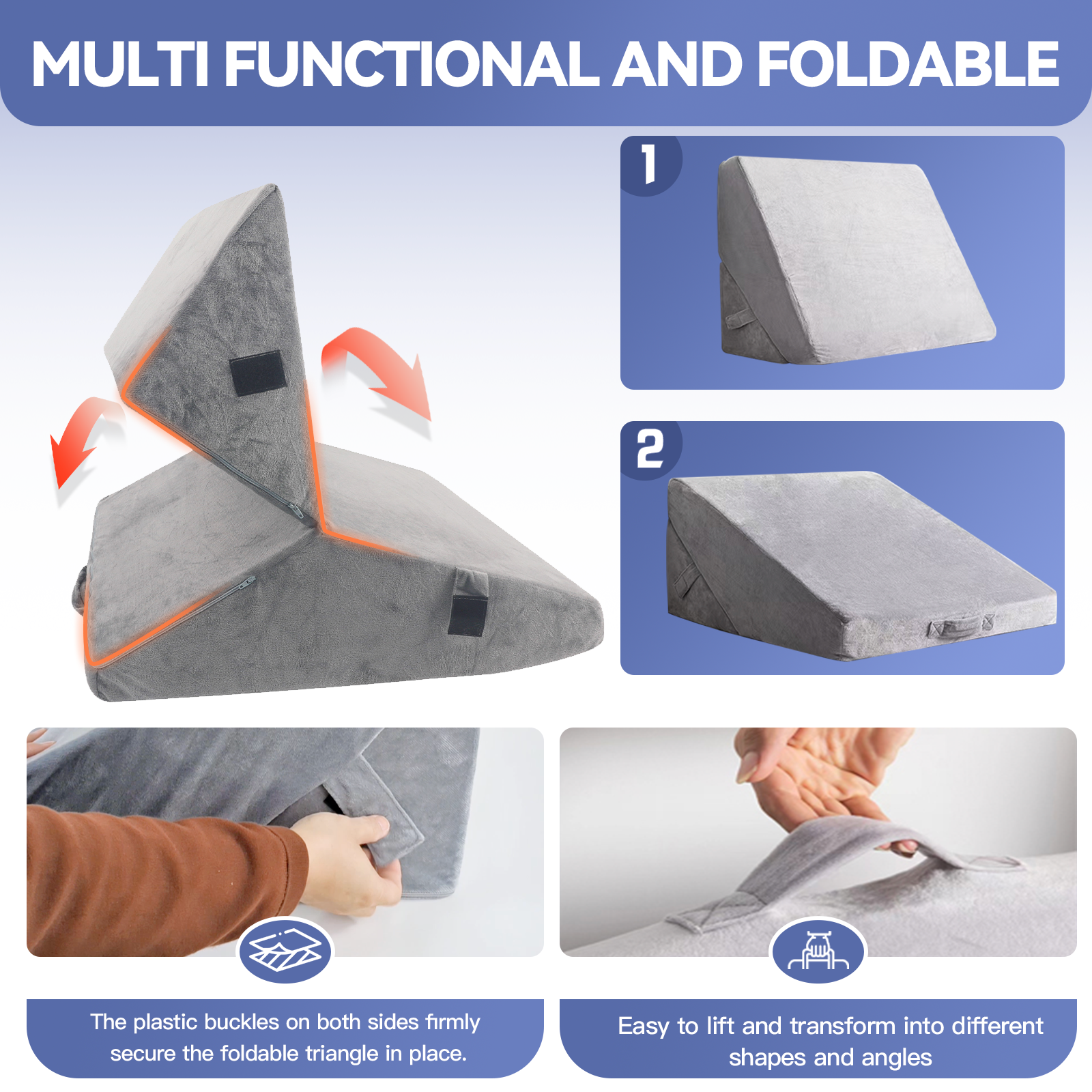 MULTI FUNCTIONAL AND FOLDABLE

1

2

The plastic buckles on both sides firmly secure the foldable triangle in place.

Easy to lift and transform into different shapes and angles