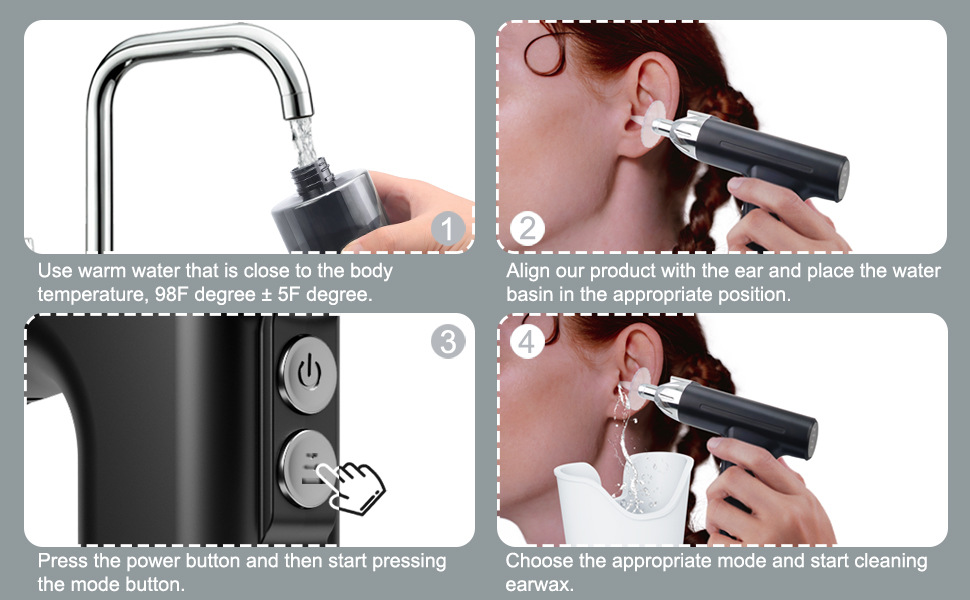 1
Use warm water that is close to the body temperature, 98F degree ± 5F degree.

2
Align our product with the ear and place the water basin in the appropriate position.

3
Press the power button and then start pressing the mode button.

4
Choose the appropriate mode and start cleaning earwax.