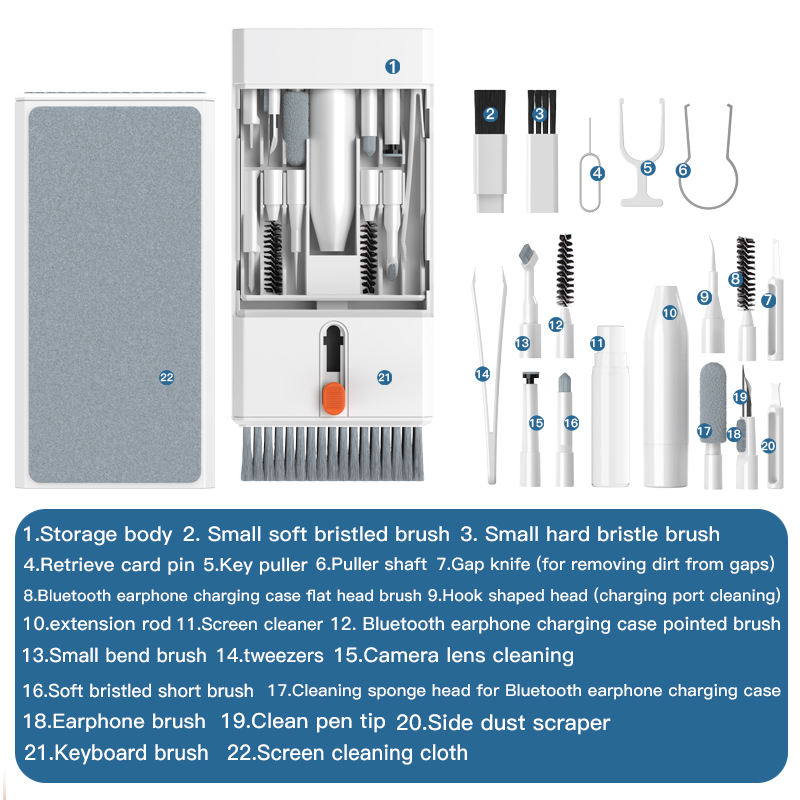 1

2

3

4

5

6

22

21

14

13

12

11

10

9

8

7

15

16

17

18

19

20

1.Storage body 2. Small soft bristled brush 3. Small hard bristle brush
4.Retrieve card pin 5.Key puller 6.Puller shaft 7.Gap knife (for removing dirt from gaps)
8.Bluetooth earphone charging case flat head brush 9.Hook shaped head (charging port cleaning)
10.extension rod 11.Screen cleaner 12. Bluetooth earphone charging case pointed brush
13.Small bend brush 14.tweezers 15.Camera lens cleaning
16.Soft bristled short brush 17.Cleaning sponge head for Bluetooth earphone charging case
18.Earphone brush 19.Clean pen tip 20.Side dust scraper
21.Keyboard brush 22.Screen cleaning cloth