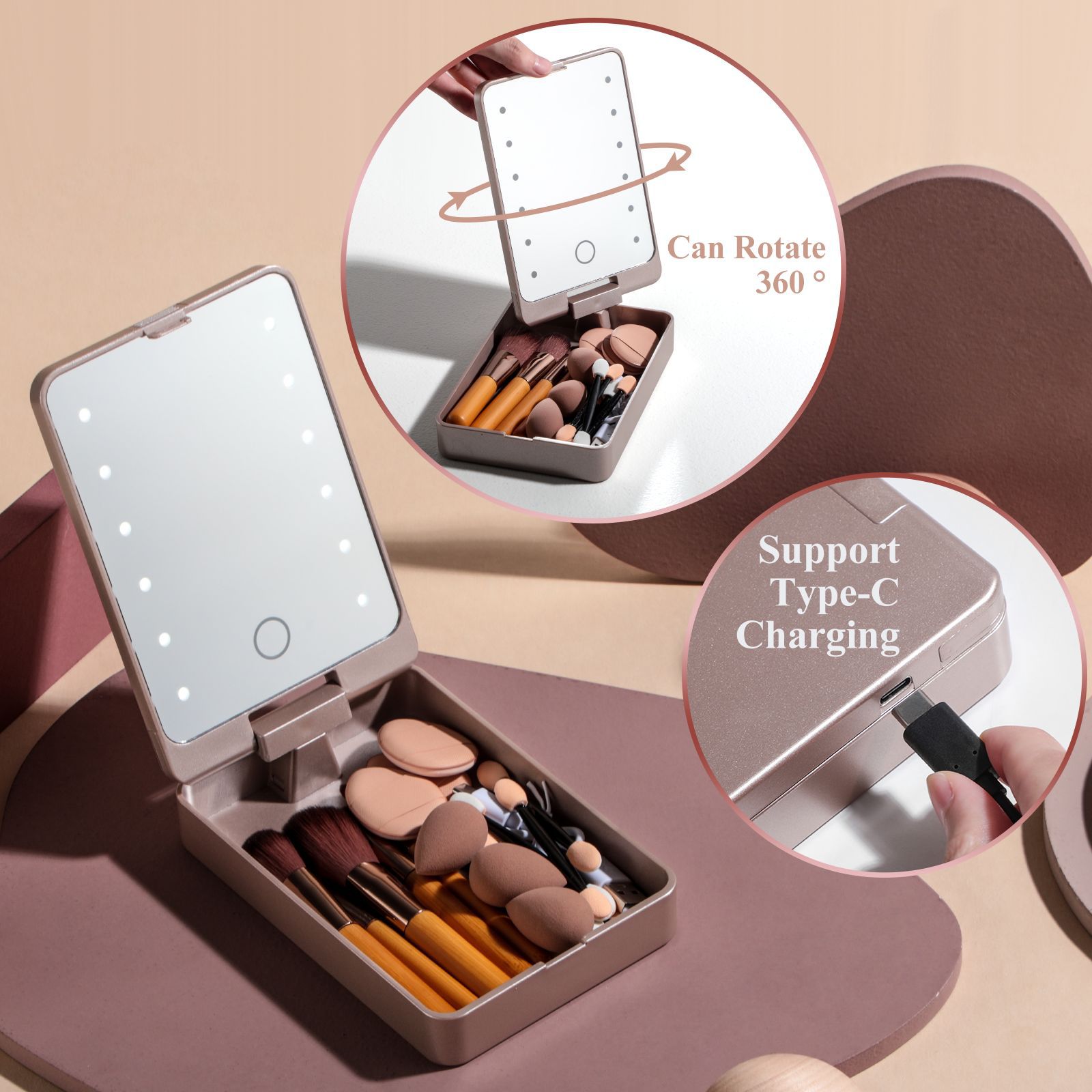 Can Rotate 360 °

Support Type-C Charging