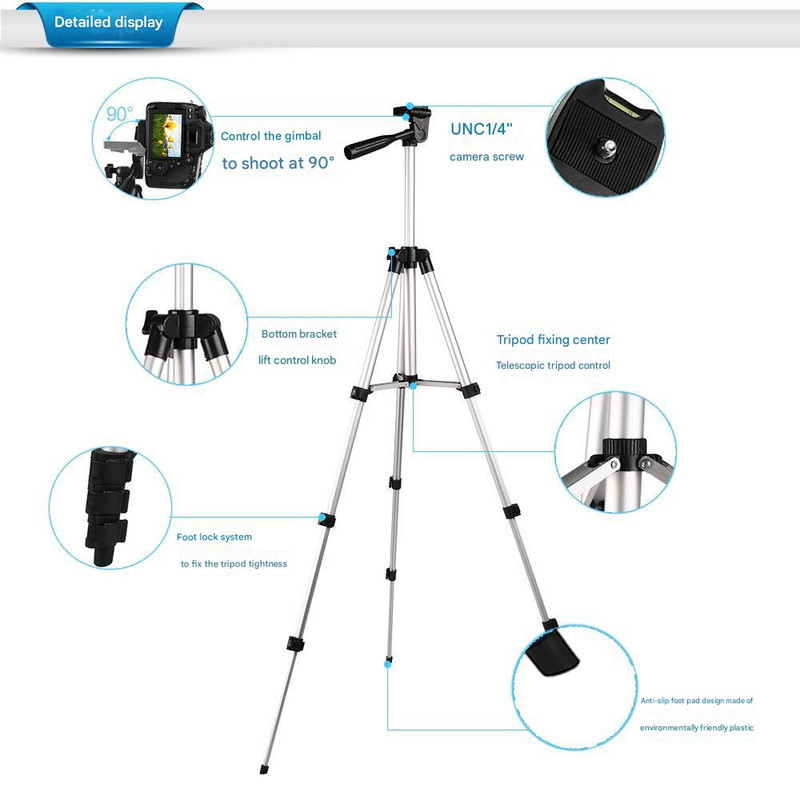 Detailed display

90°

Control the gimbal

to shoot at 90°

UNC1/4"

camera screw

Bottom bracket

lift control knob

Tripod fixing center

Telescopic tripod control

Foot lock system

to fix the tripod tightness

Anti-slip foot pad design made of

environmentally friendly plastic