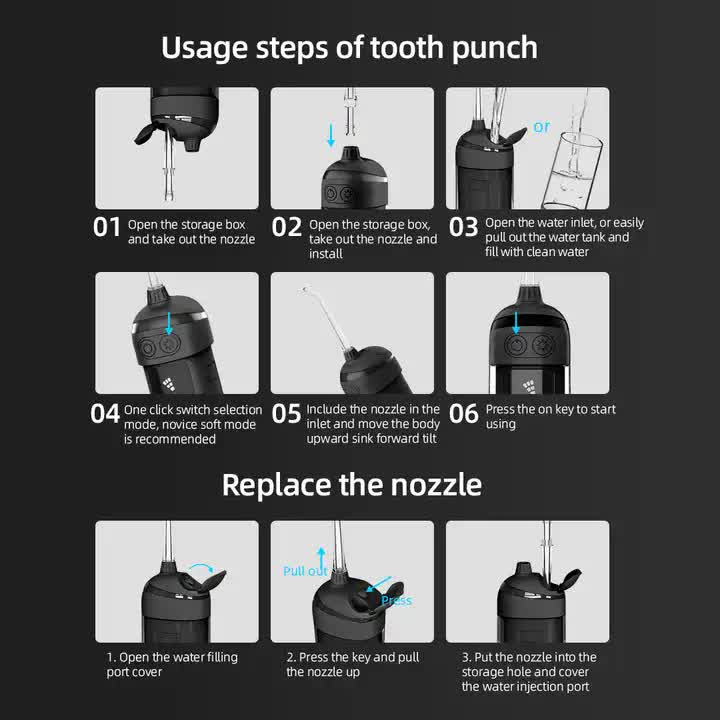 Usage steps of tooth punch

01 Open the storage box and take out the nozzle

02 Open the storage box, take out the nozzle and install

or

03 Open the water inlet, or easily pull out the water tank and fill with clean water

04 One click switch selection mode, novice soft mode is recommended

05 Include the nozzle in the inlet and move the body upward sink forward tilt

06 Press the on key to start using

Replace the nozzle

1. Open the water filling port cover

Pull out

Press

2. Press the key and pull the nozzle up

3. Put the nozzle into the storage hole and cover the water injection port