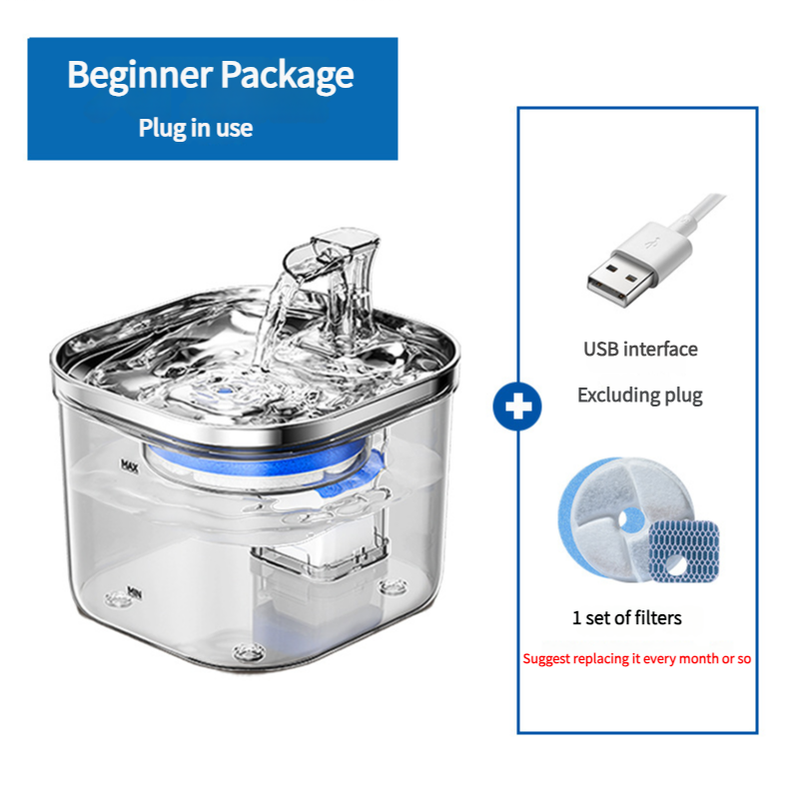 Beginner Package

Plug in use

MAX

MIN

USB interface

Excluding plug

1 set of filters

Suggest replacing it every month or so