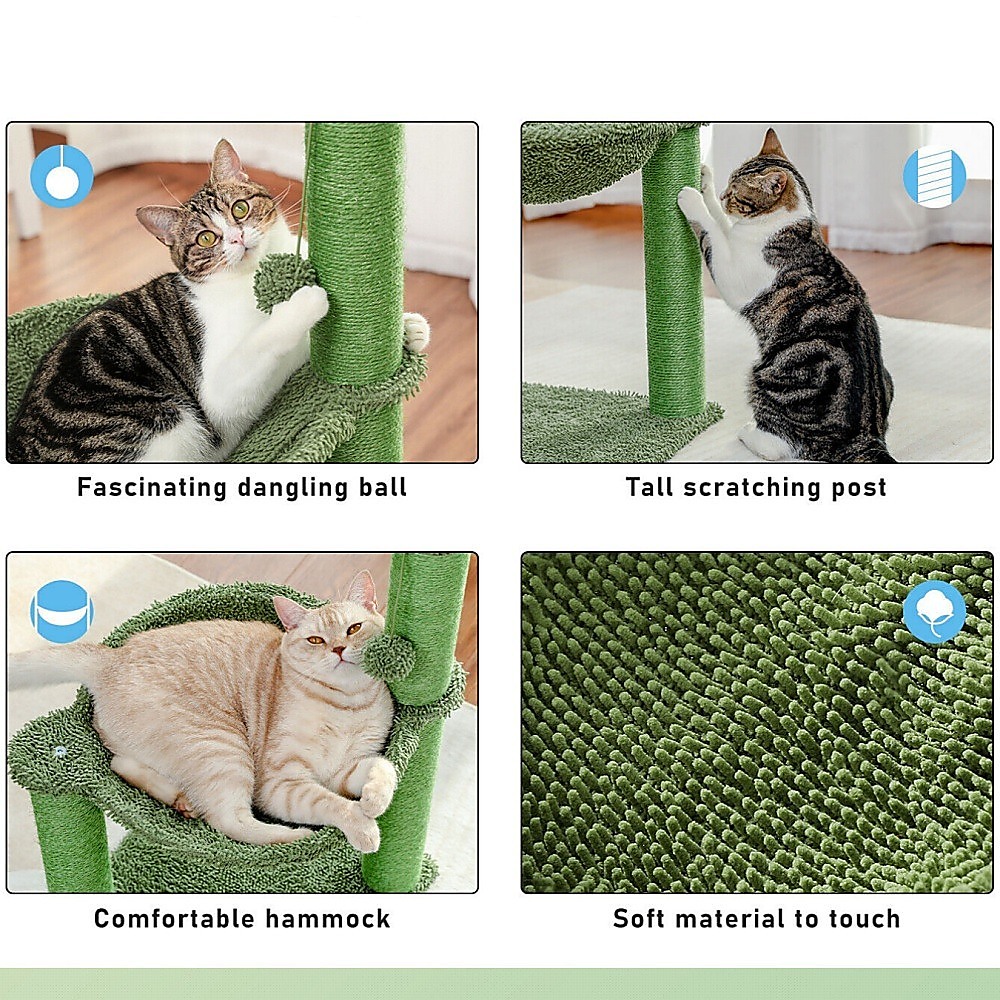 Fascinating dangling ball

Tall scratching post

Comfortable hammock

Soft material to touch