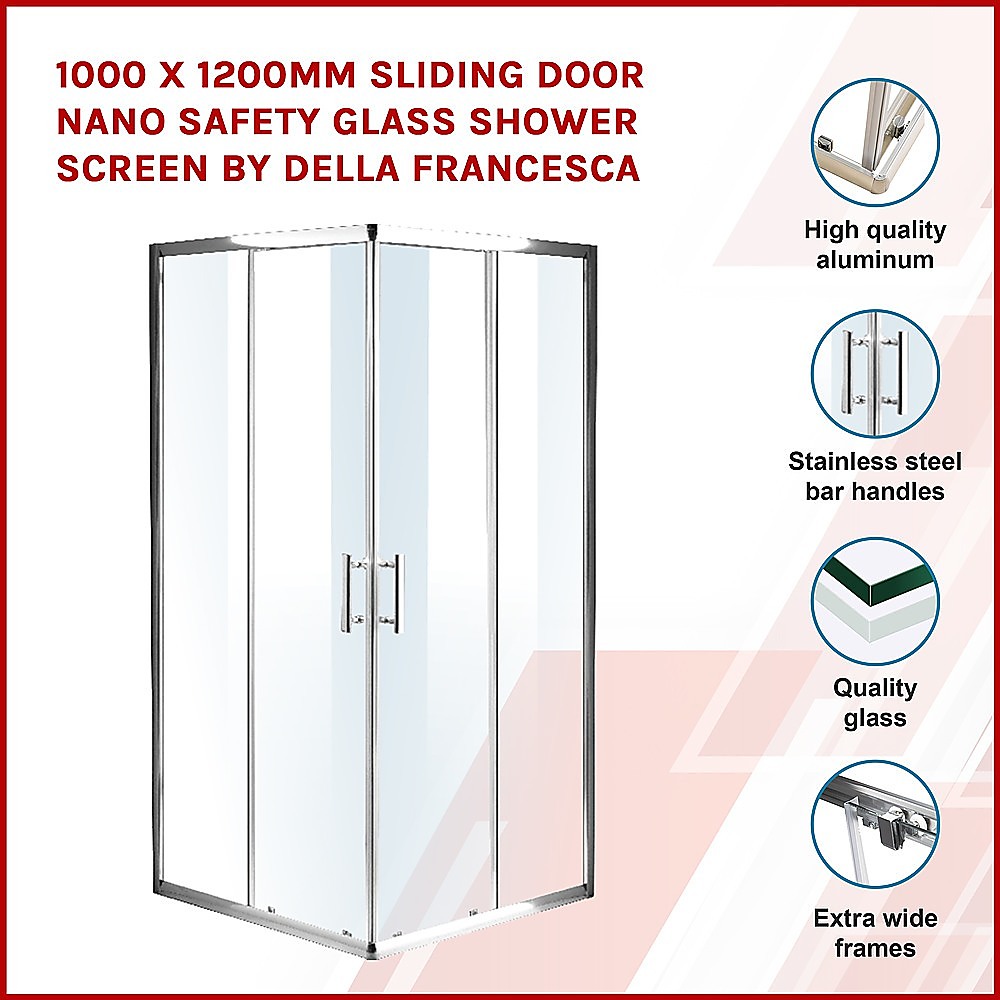 1000 X 1200MM SLIDING DOOR NANO SAFETY GLASS SHOWER SCREEN BY DELLA FRANCESCA

High quality aluminum

Stainless steel bar handles

Quality glass

Extra wide frames