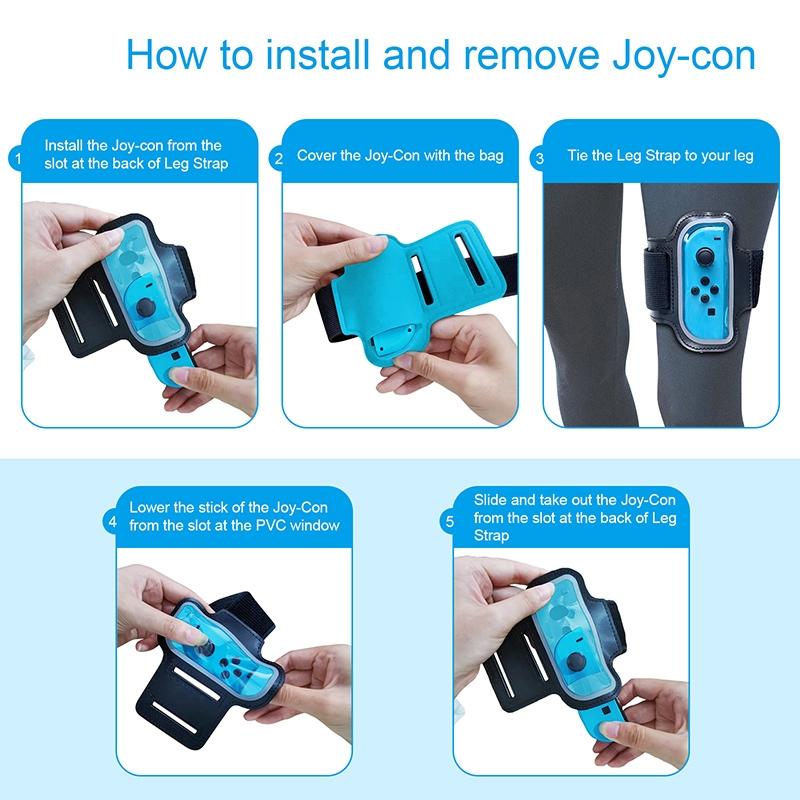 How to install and remove Joy-con

1 Install the Joy-con from the slot at the back of Leg Strap

2 Cover the Joy-Con with the bag

3 Tie the Leg Strap to your leg

4 Lower the stick of the Joy-Con from the slot at the PVC window

5 Slide and take out the Joy-Con from the slot at the back of Leg Strap