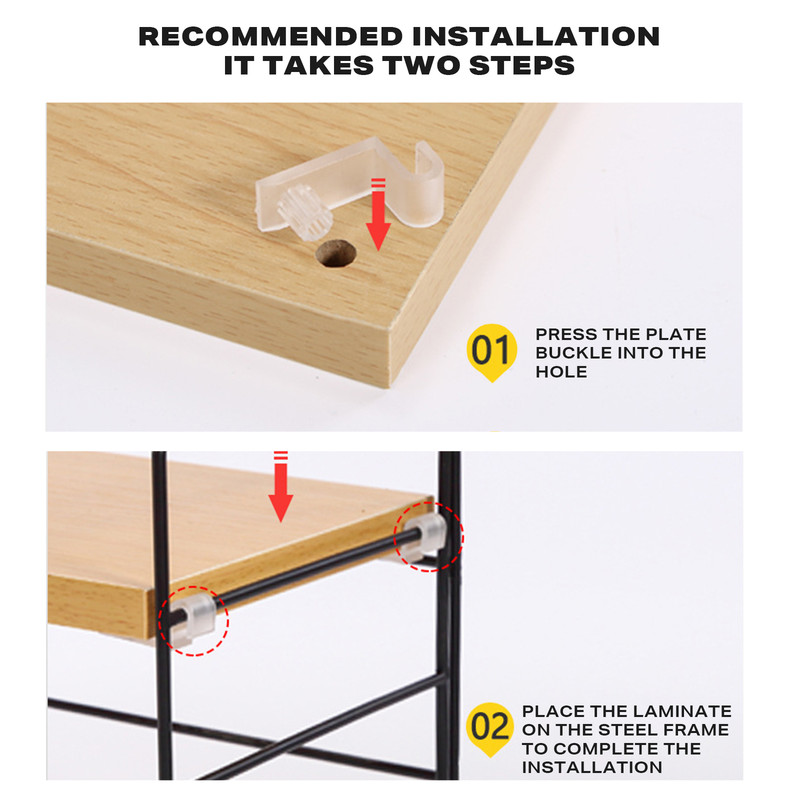 RECOMMENDED INSTALLATION
IT TAKES TWO STEPS

01 PRESS THE PLATE BUCKLE INTO THE HOLE

02 PLACE THE LAMINATE ON THE STEEL FRAME TO COMPLETE THE INSTALLATION