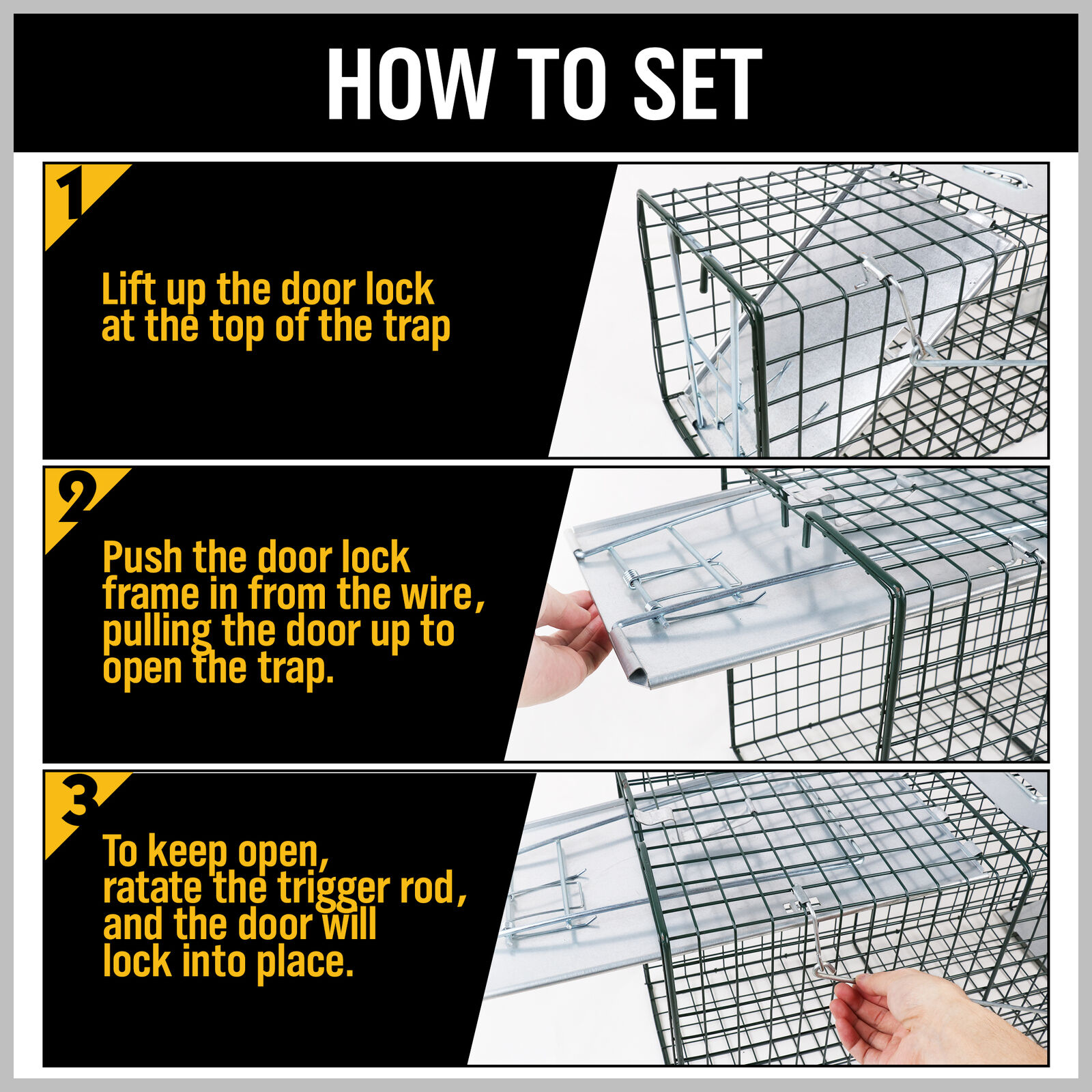 HOW TO SET

1

Lift up the door lock at the top of the trap

2

Push the door lock frame in from the wire, pulling the door up to open the trap.

3

To keep open, ratate the trigger rod, and the door will lock into place.