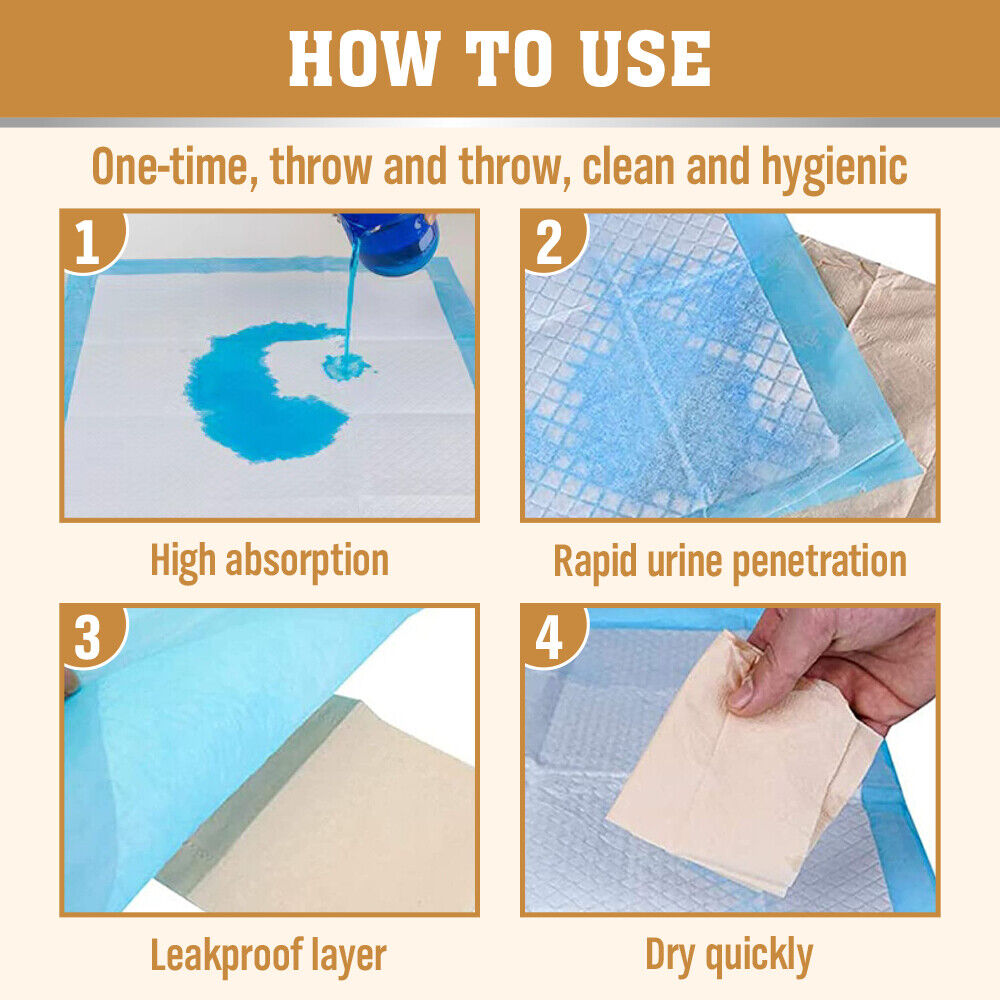 HOW TO USE

One-time, throw and throw, clean and hygienic

1

High absorption

2

Rapid urine penetration

3

Leakproof layer

4

Dry quickly