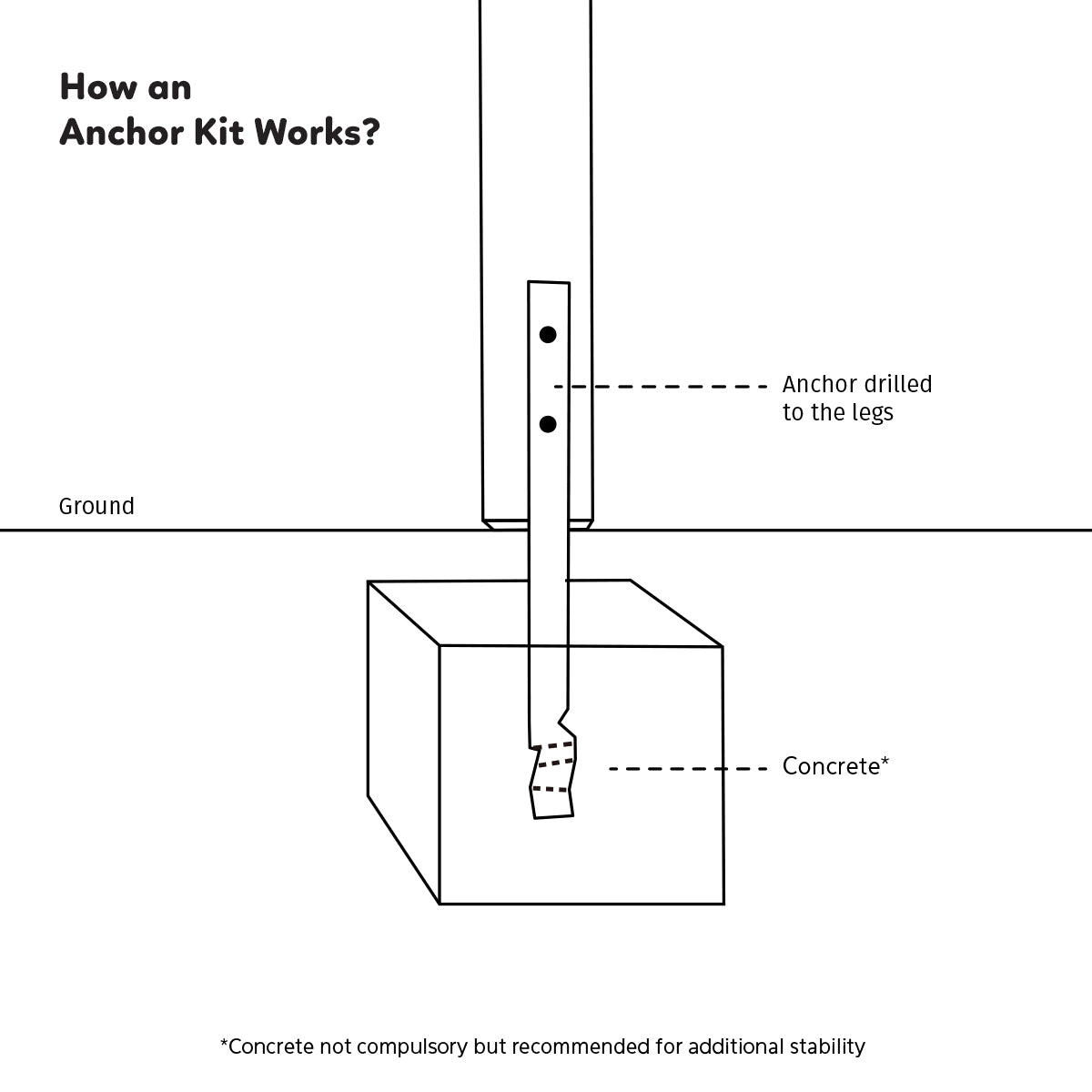 How an
Anchor Kit Works?

Anchor drilled to the legs

Ground

Concrete*

*Concrete not compulsory but recommended for additional stability