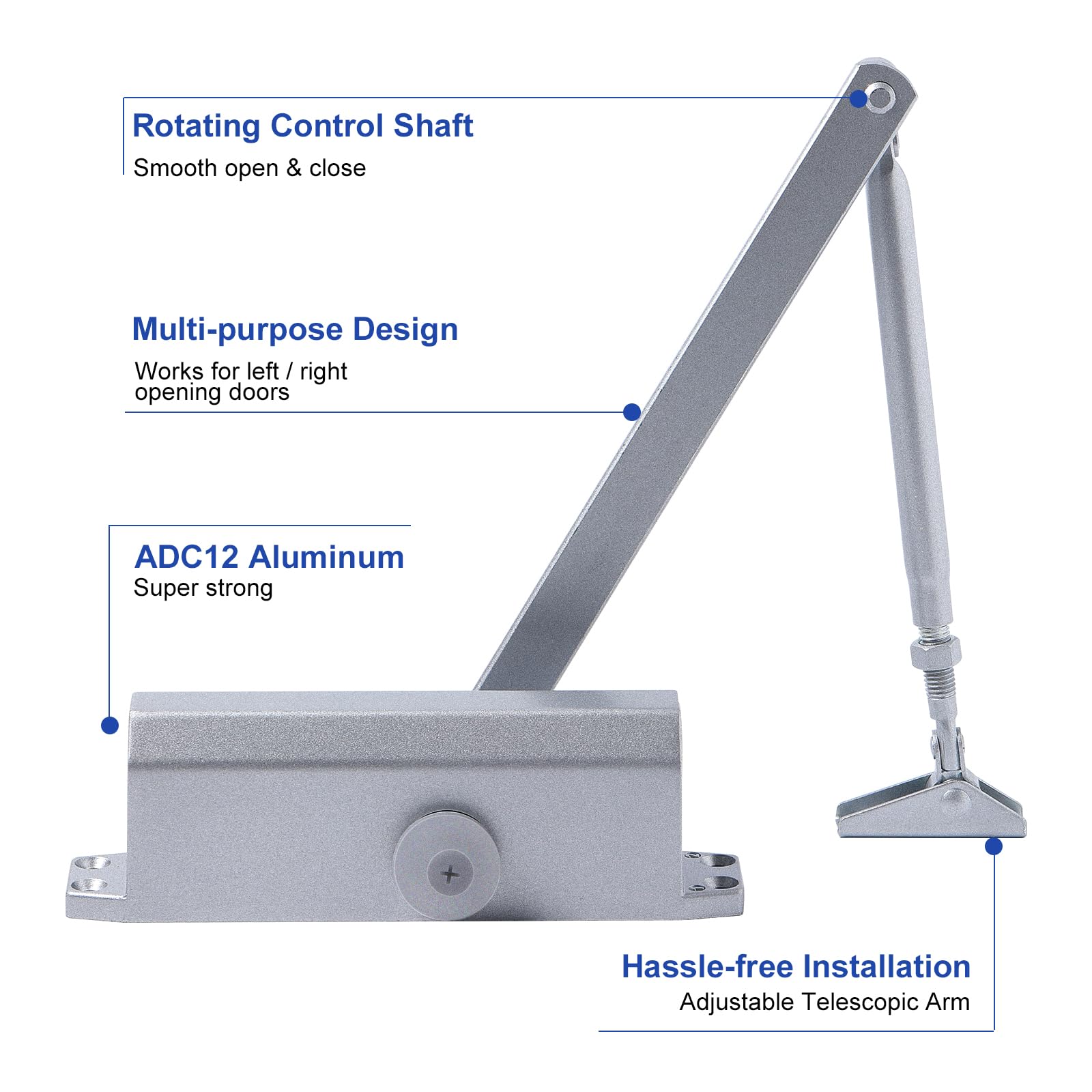 Rotating Control Shaft
Smooth open & close

Multi-purpose Design
Works for left / right opening doors

ADC12 Aluminum
Super strong

Hassle-free Installation
Adjustable Telescopic Arm