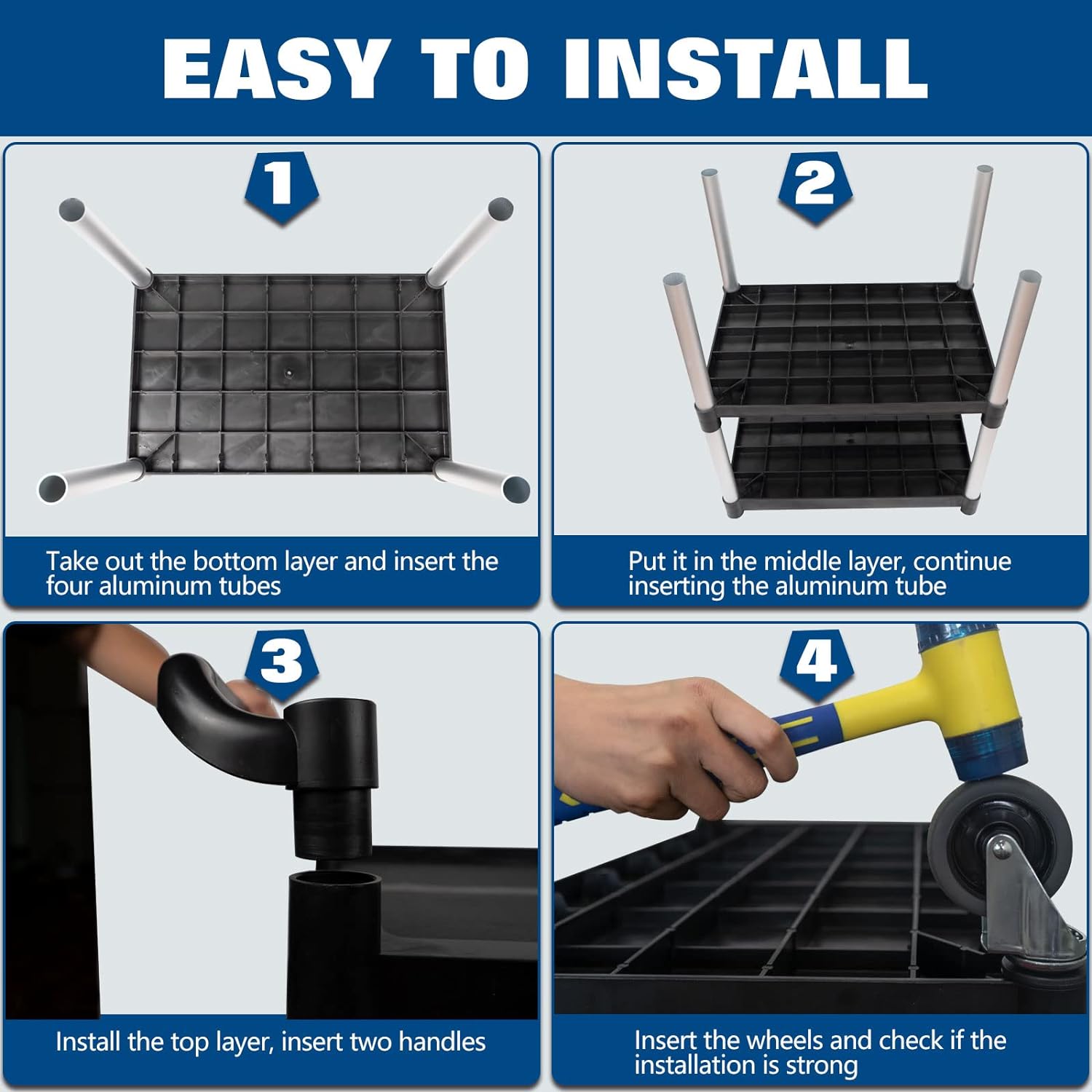 EASY TO INSTALL

1

Take out the bottom layer and insert the four aluminum tubes

2

Put it in the middle layer, continue inserting the aluminum tube

3

Install the top layer, insert two handles

4

Insert the wheels and check if the installation is strong