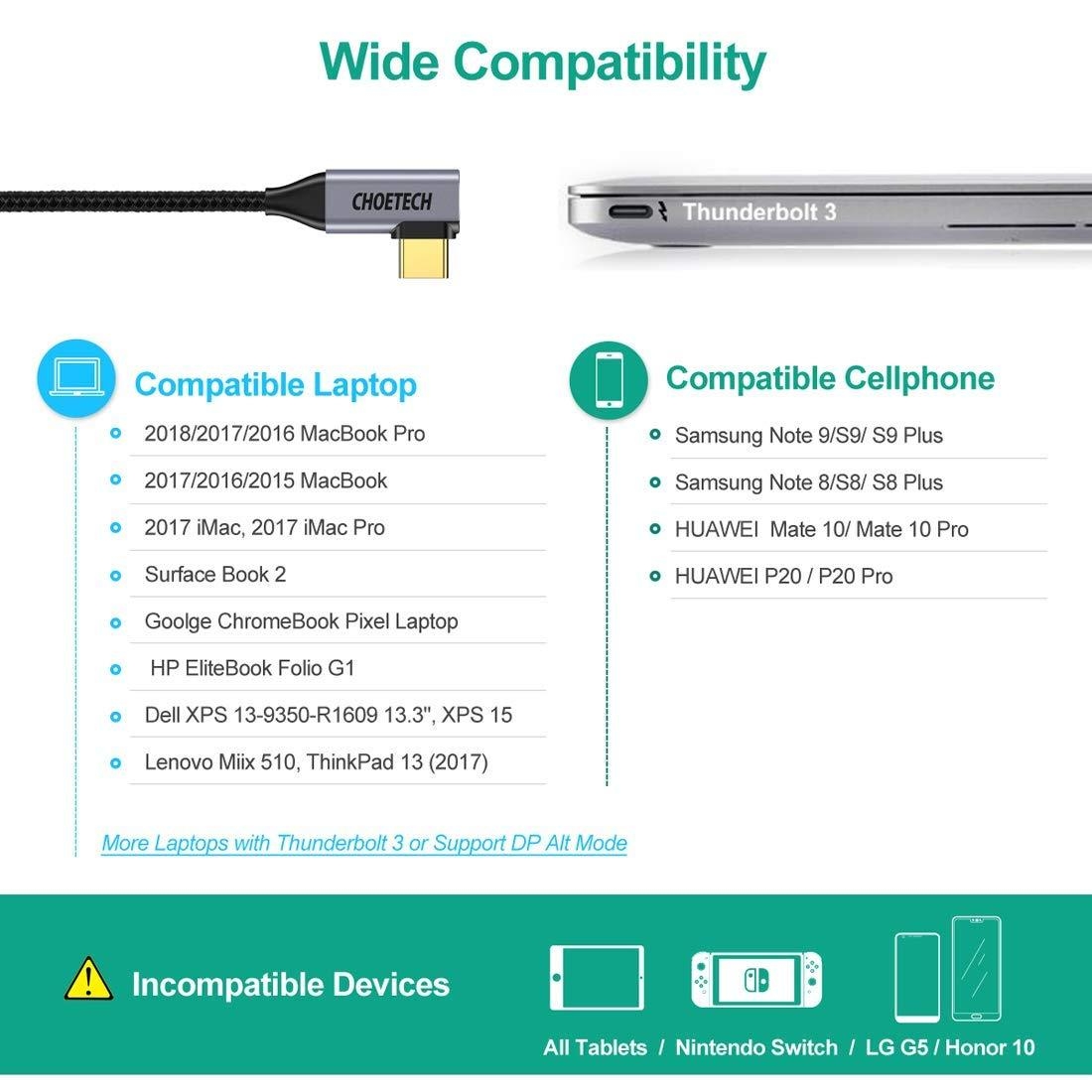 Wide Compatibility

CHOETECH

Thunderbolt 3

Compatible Laptop

2018/2017/2016 MacBook Pro

2017/2016/2015 MacBook

2017 iMac, 2017 iMac Pro

Surface Book 2

Goolge ChromeBook Pixel Laptop

HP EliteBook Folio G1

Dell XPS 13-9350-R1609 13.3", XPS 15

Lenovo Miix 510, ThinkPad 13 (2017)

More Laptops with Thunderbolt 3 or Support DP Alt Mode

Compatible Cellphone

Samsung Note 9/S9/ S9 Plus

Samsung Note 8/S8/ S8 Plus

HUAWEI Mate 10/ Mate 10 Pro

HUAWEI P20 / P20 Pro

Incompatible Devices

All Tablets / Nintendo Switch / LG G5 / Honor 10