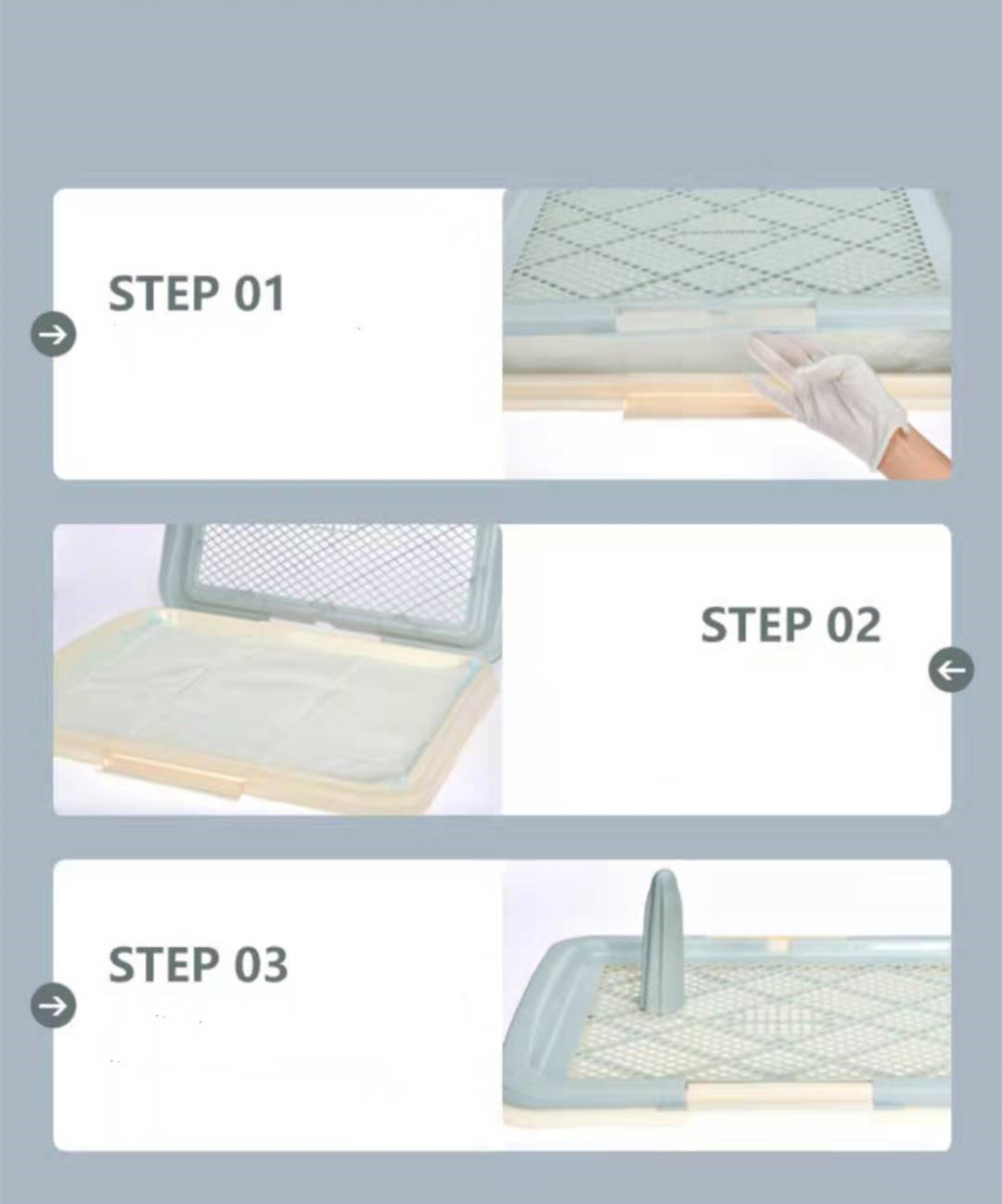 STEP 01

STEP 02

STEP 03