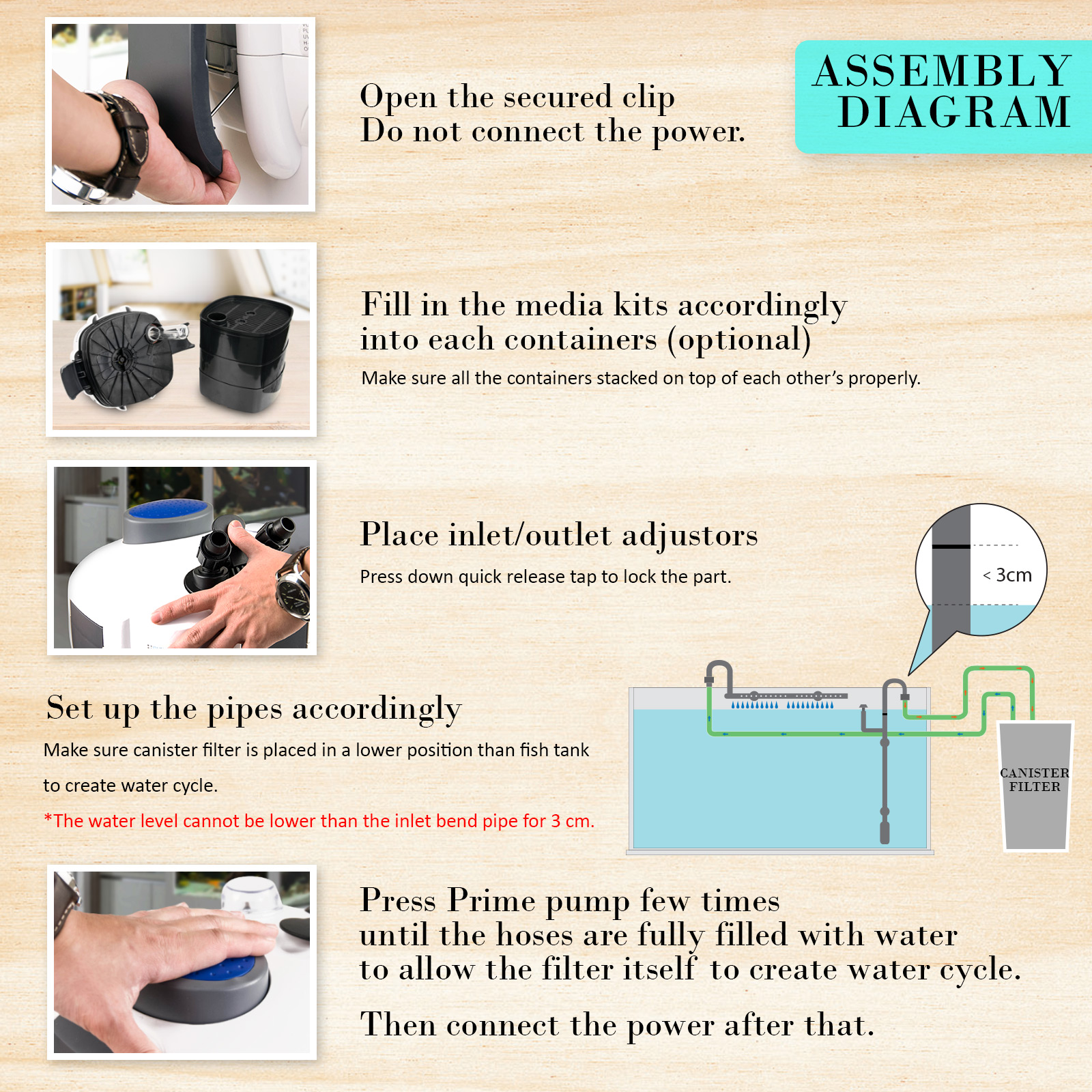 ASSEMBLY DIAGRAM

Open the secured clip
Do not connect the power.

Fill in the media kits accordingly into each containers (optional)

Make sure all the containers stacked on top of each other's properly.

Place inlet/outlet adjustors

Press down quick release tap to lock the part.

< 3cm

Set up the pipes accordingly

Make sure canister filter is placed in a lower position than fish tank to create water cycle.

*The water level cannot be lower than the inlet bend pipe for 3 cm.

CANISTER FILTER

Press Prime pump few times until the hoses are fully filled with water to allow the filter itself to create water cycle.

Then connect the power after that.