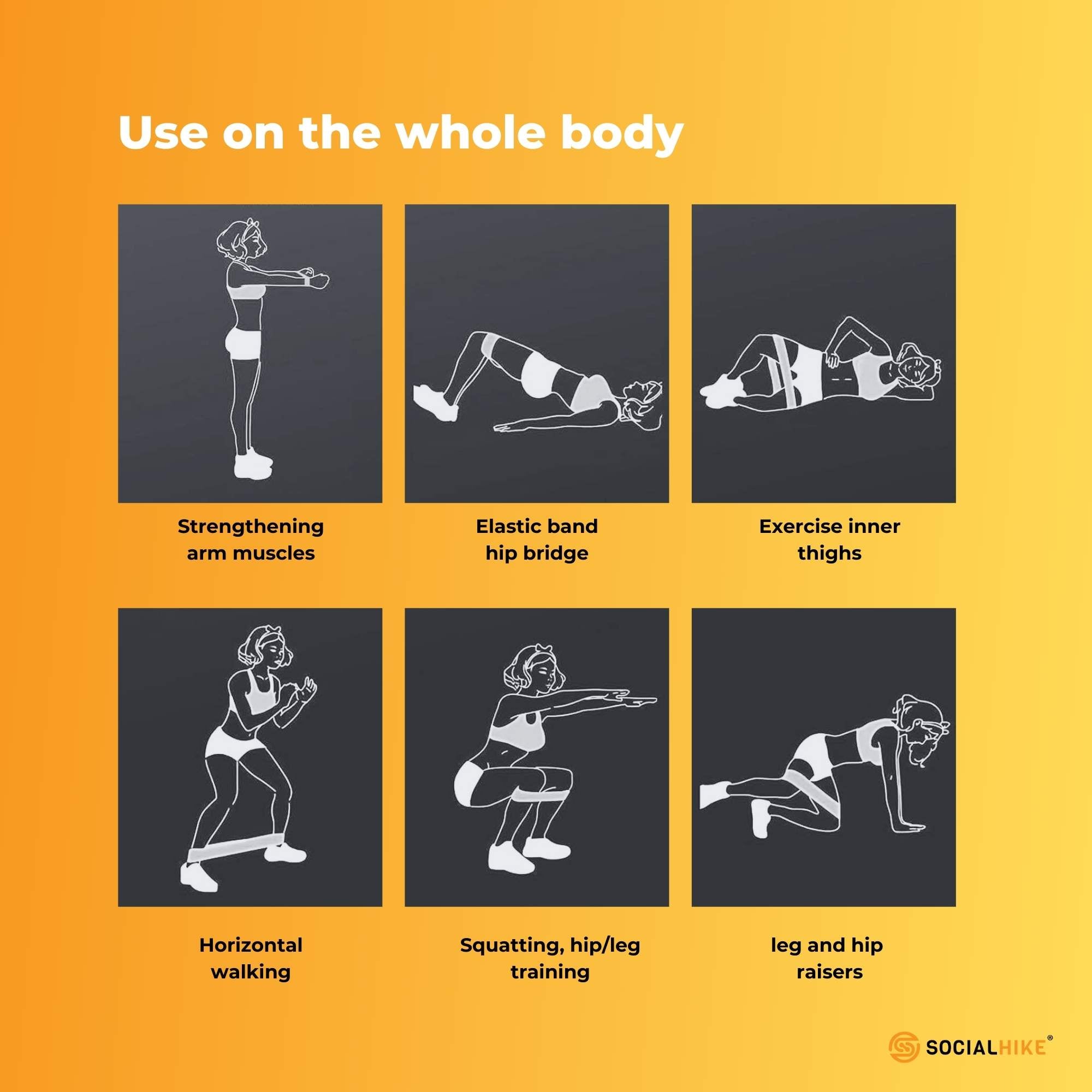 Use on the whole body

Strengthening arm muscles

Elastic band hip bridge

Exercise inner thighs

Horizontal walking

Squatting, hip/leg training

leg and hip raisers

SOCIALHIKE®