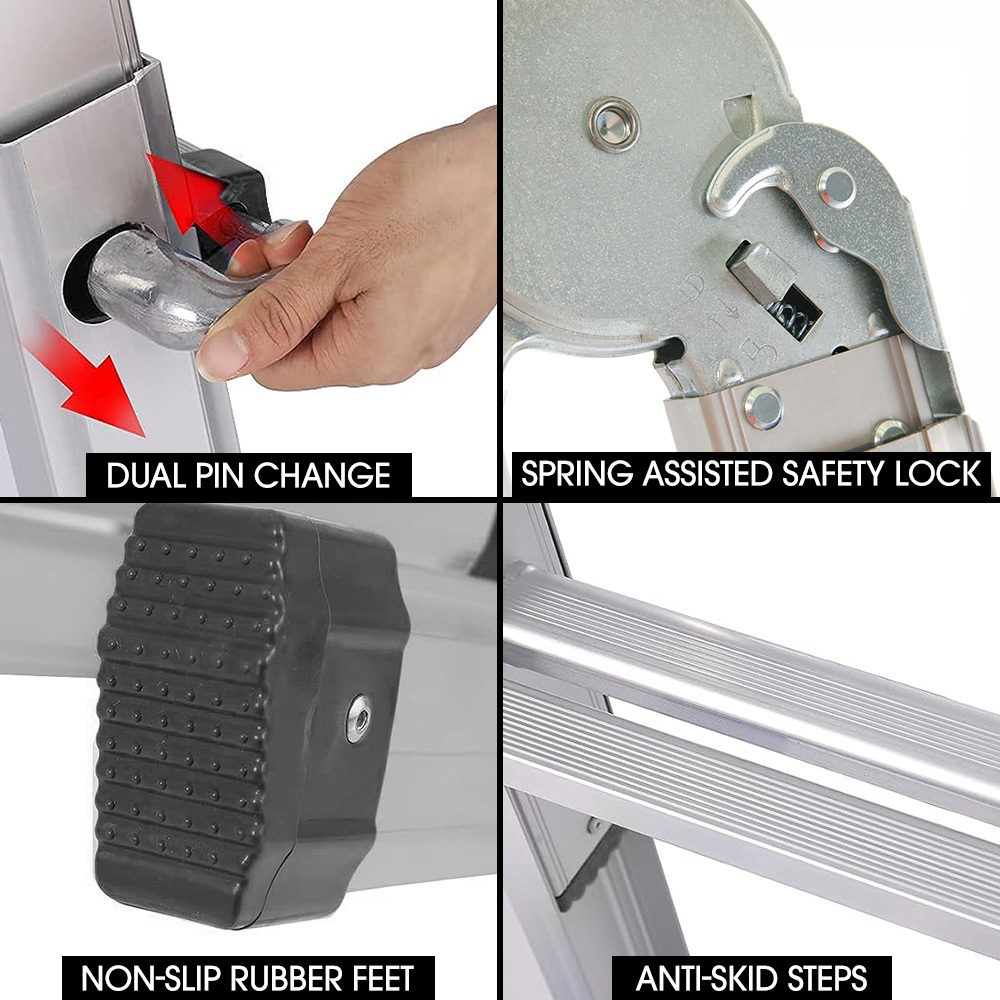 DUAL PIN CHANGE

SPRING ASSISTED SAFETY LOCK

NON-SLIP RUBBER FEET

ANTI-SKID STEPS