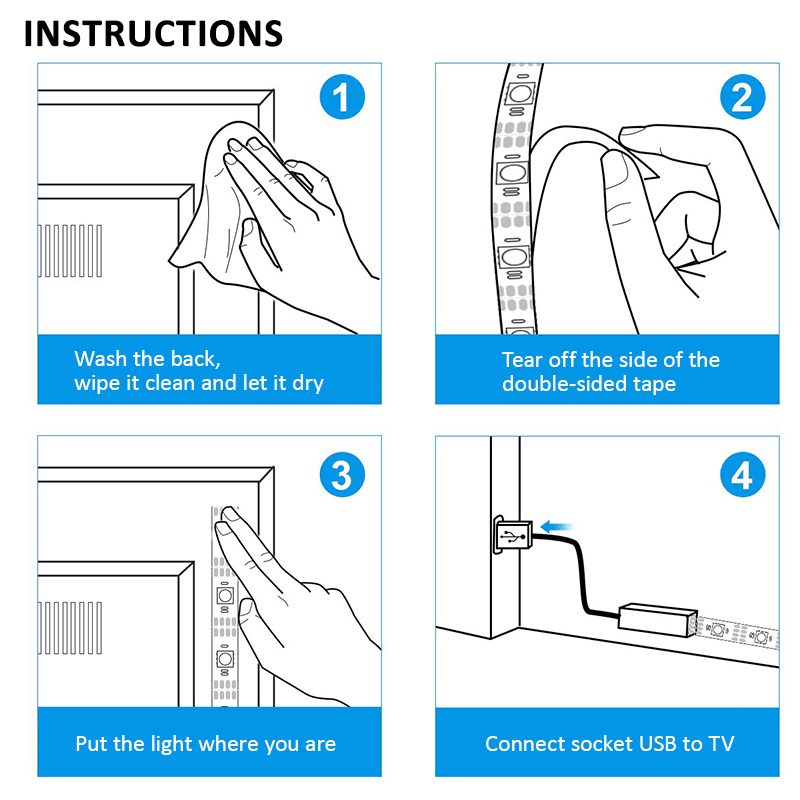 INSTRUCTIONS

1

Wash the back,
wipe it clean and let it dry

2

Tear off the side of the double-sided tape

3

Put the light where you are

4

Connect socket USB to TV