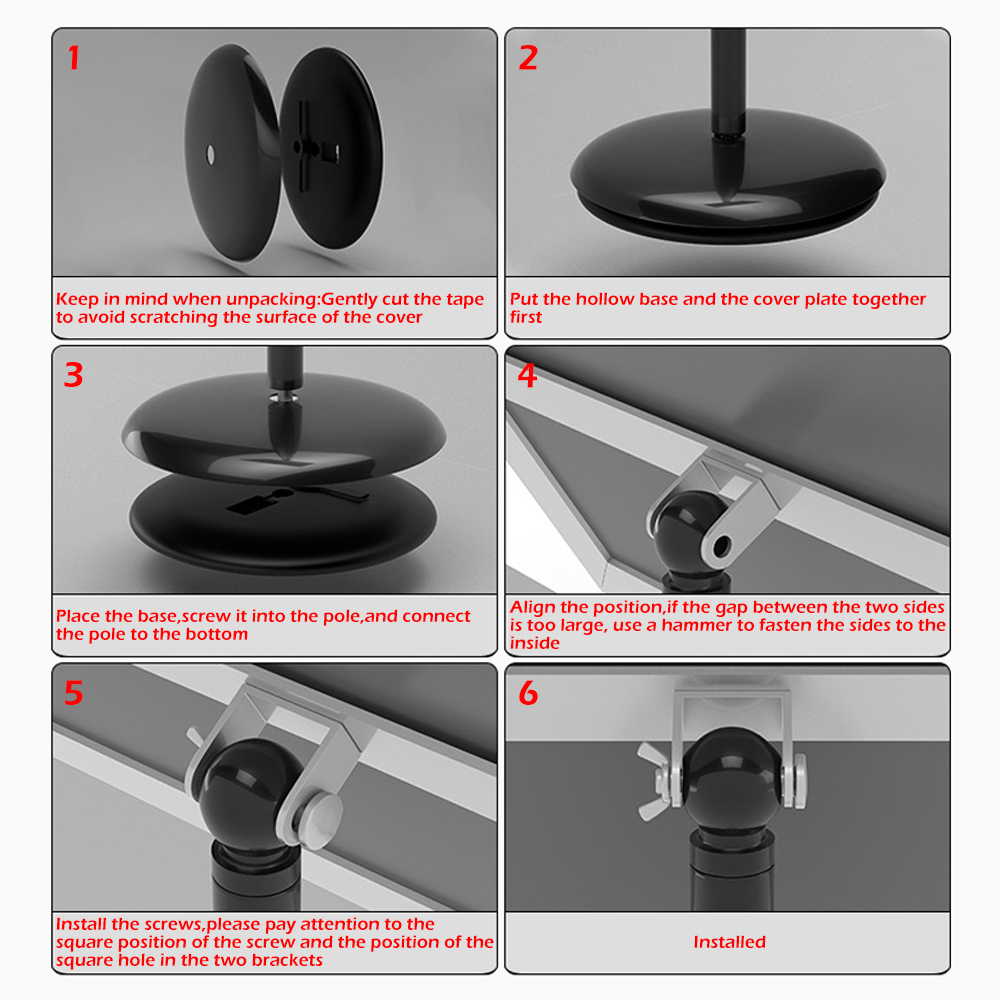 1

Keep in mind when unpacking:Gently cut the tape to avoid scratching the surface of the cover

2

Put the hollow base and the cover plate together first

3

Place the base,screw it into the pole,and connect the pole to the bottom

4

Align the position,if the gap between the two sides is too large, use a hammer to fasten the sides to the inside

5

Install the screws,please pay attention to the square position of the screw and the position of the square hole in the two brackets

6

Installed