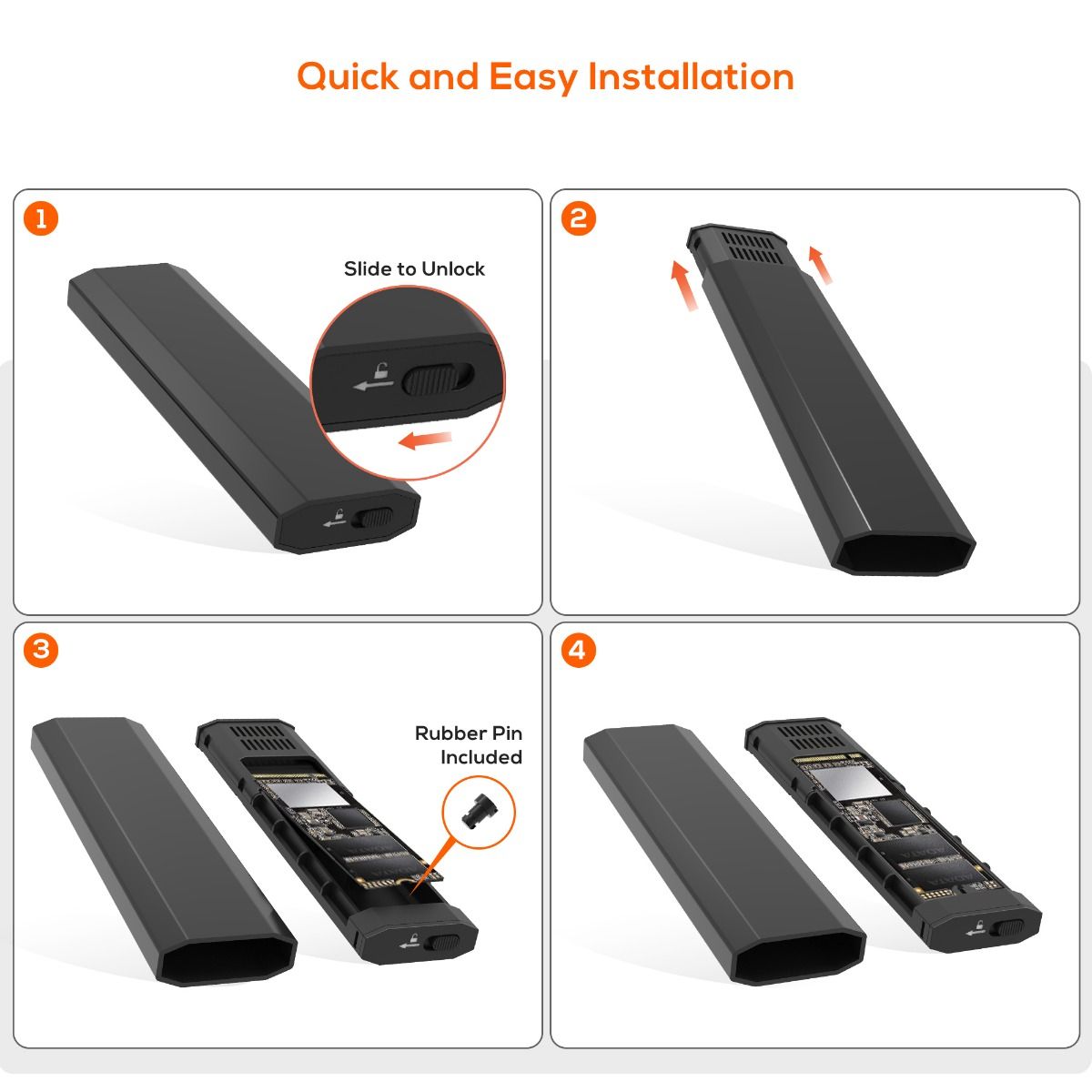 Quick and Easy Installation

1

Slide to Unlock

2

3

Rubber Pin Included

4