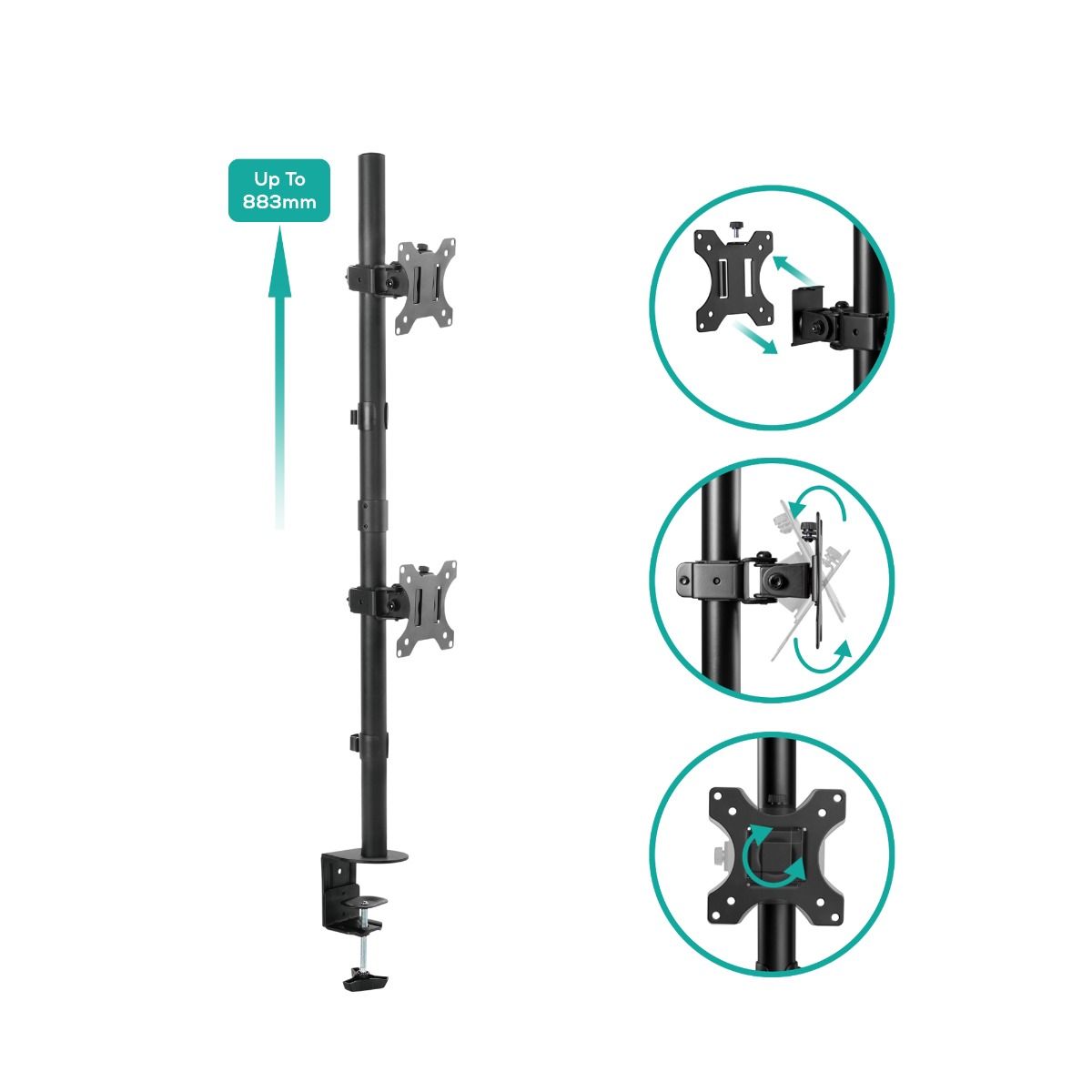 Up To 883mm