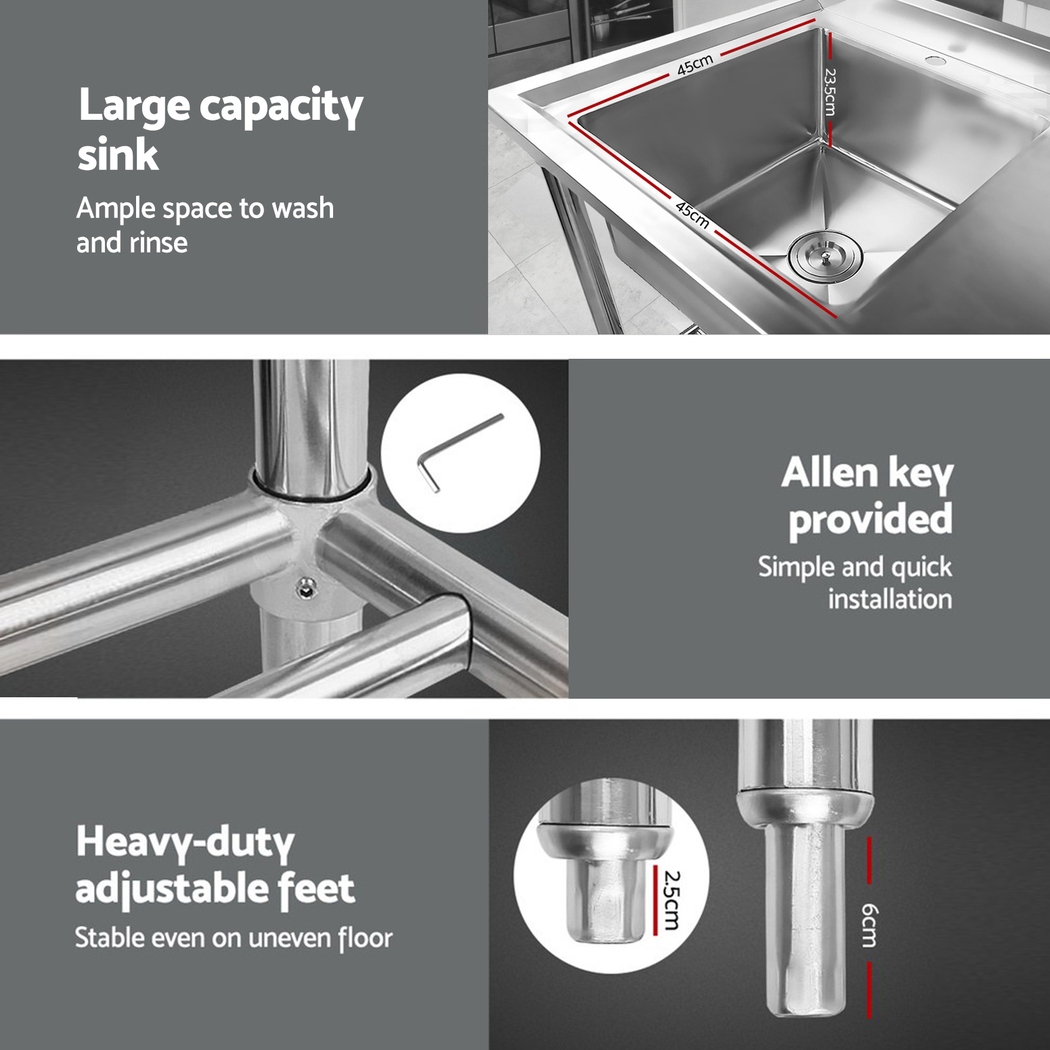 Large capacity sink

Ample space to wash and rinse

45cm

23.5cm

45cm

Allen key provided

Simple and quick installation

Heavy-duty adjustable feet

Stable even on uneven floor

2.5cm

6cm