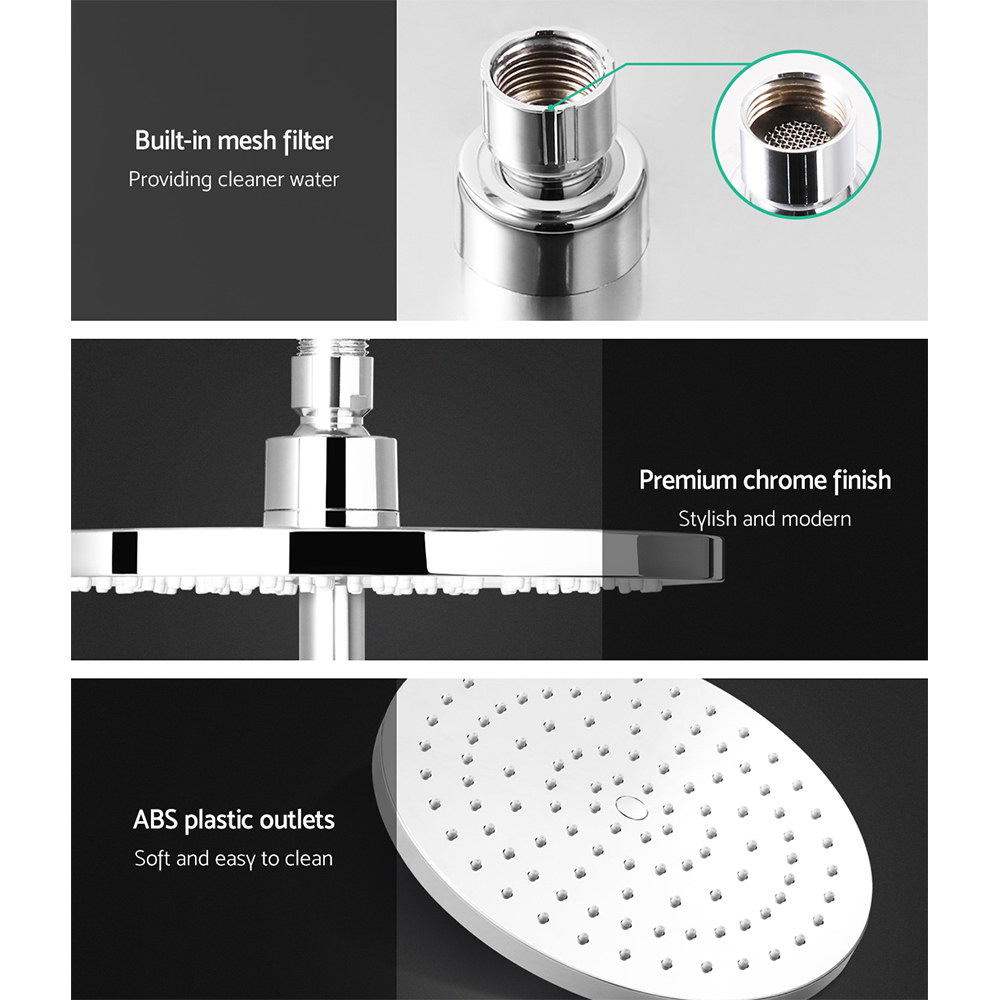 Built-in mesh filter
Providing cleaner water

Premium chrome finish
Stylish and modern

ABS plastic outlets
Soft and easy to clean