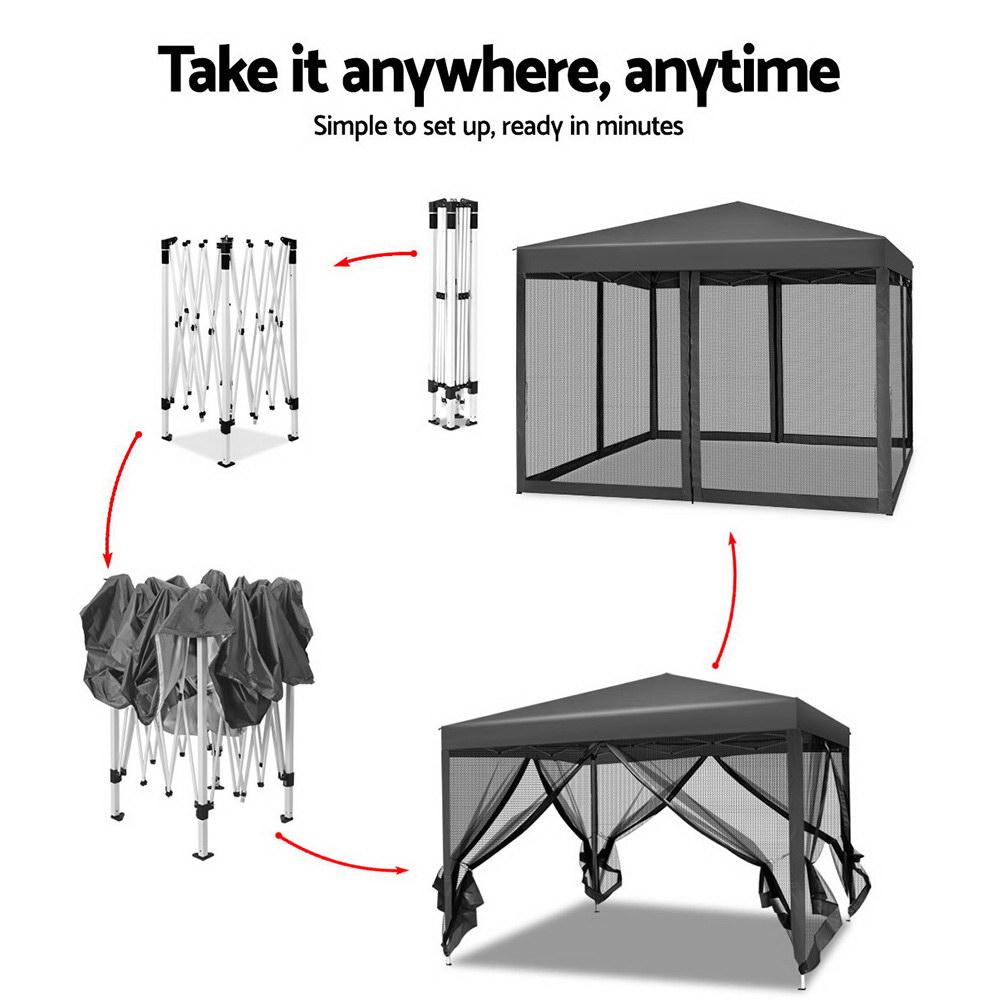 Take it anywhere, anytime
Simple to set up, ready in minutes