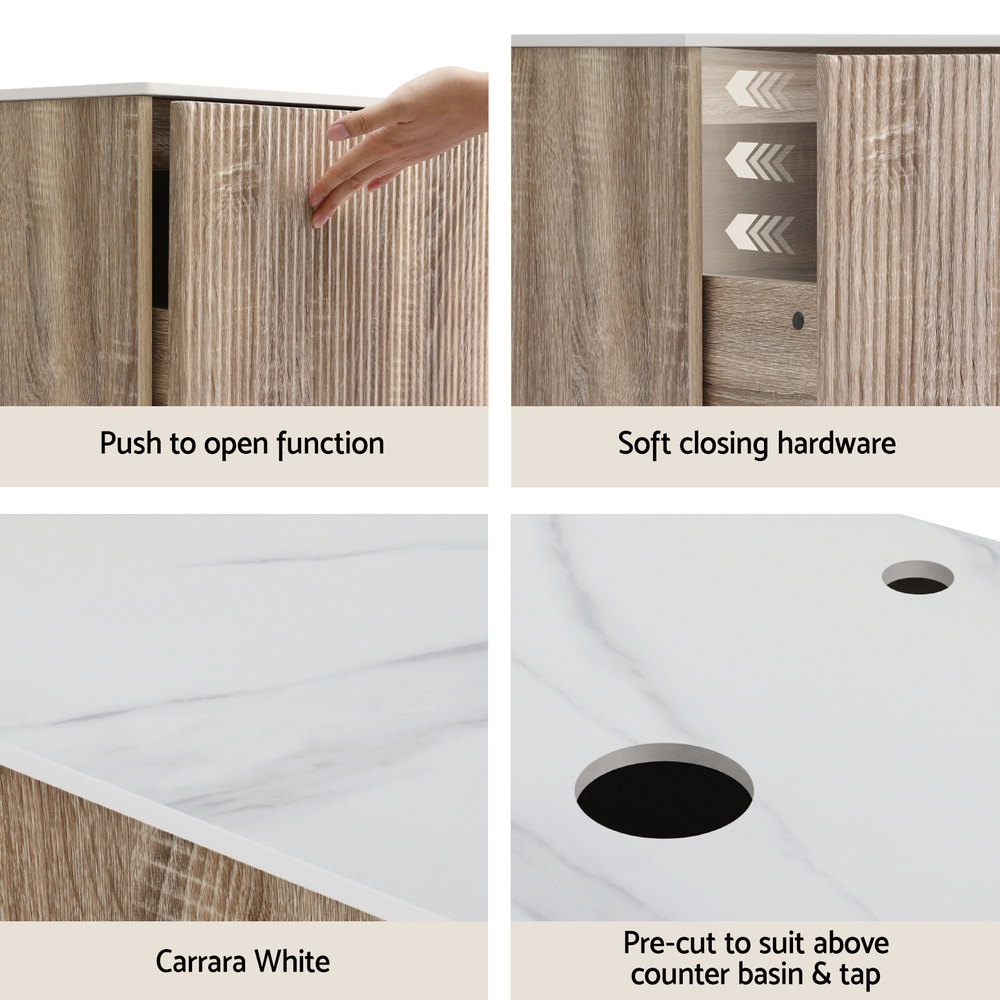 Push to open function

Soft closing hardware

Carrara White

Pre-cut to suit above counter basin & tap